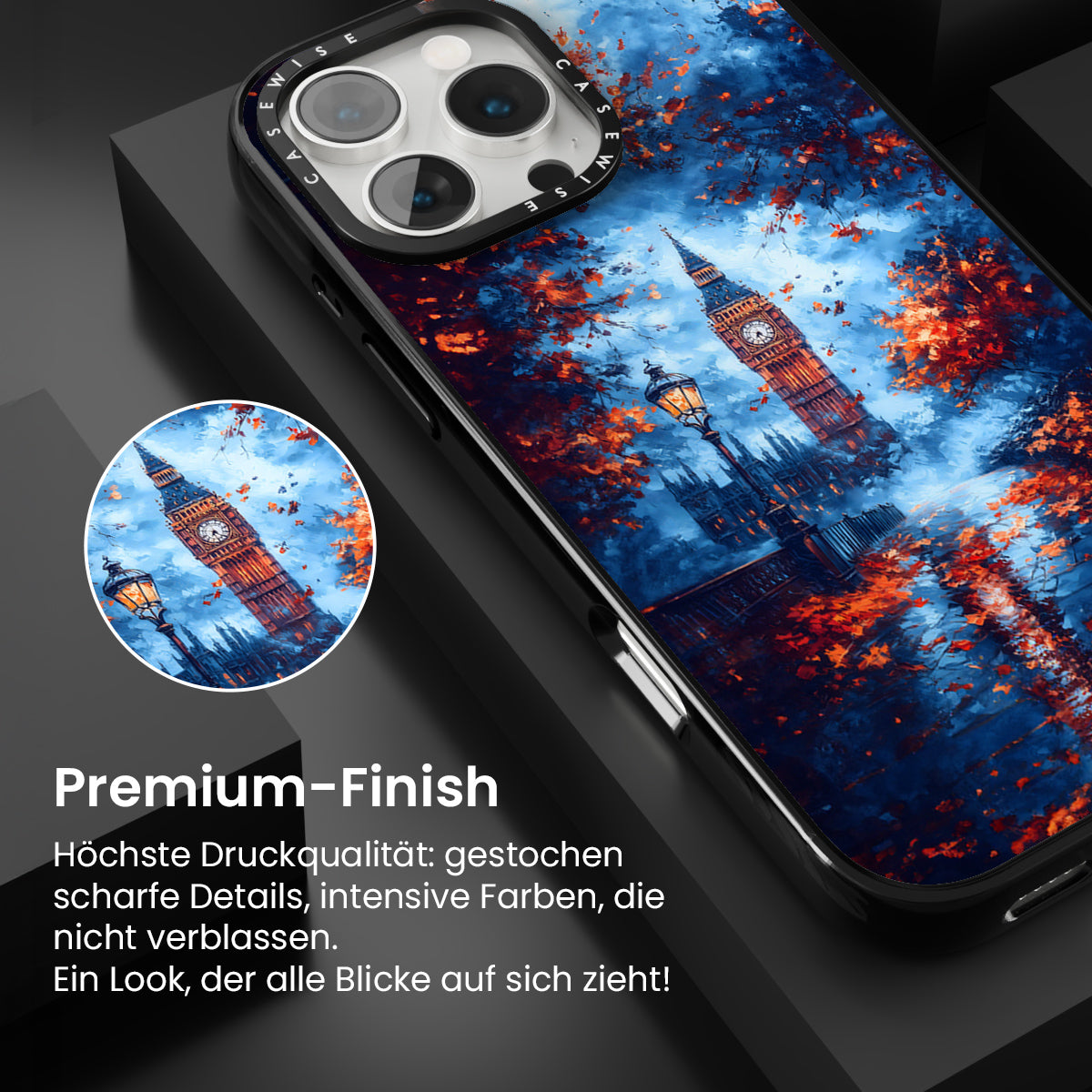 CASEWISE CASEWISE

Premium-Finish

Höchste Druckqualität: gestochen scharfe Details, intensive Farben, die nicht verblassen.
Ein Look, der alle Blicke auf sich zieht!