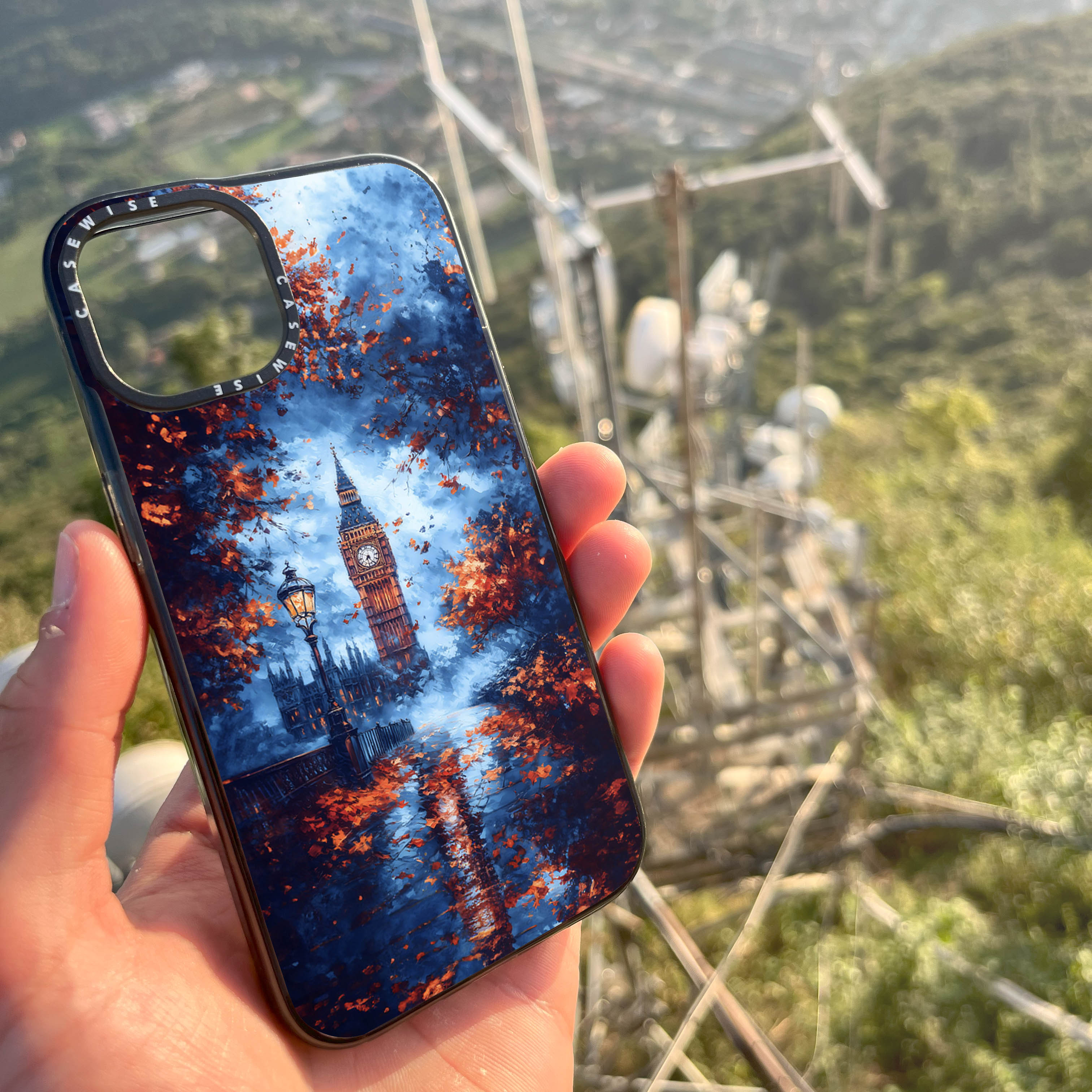 CASEWISE CASEWISE