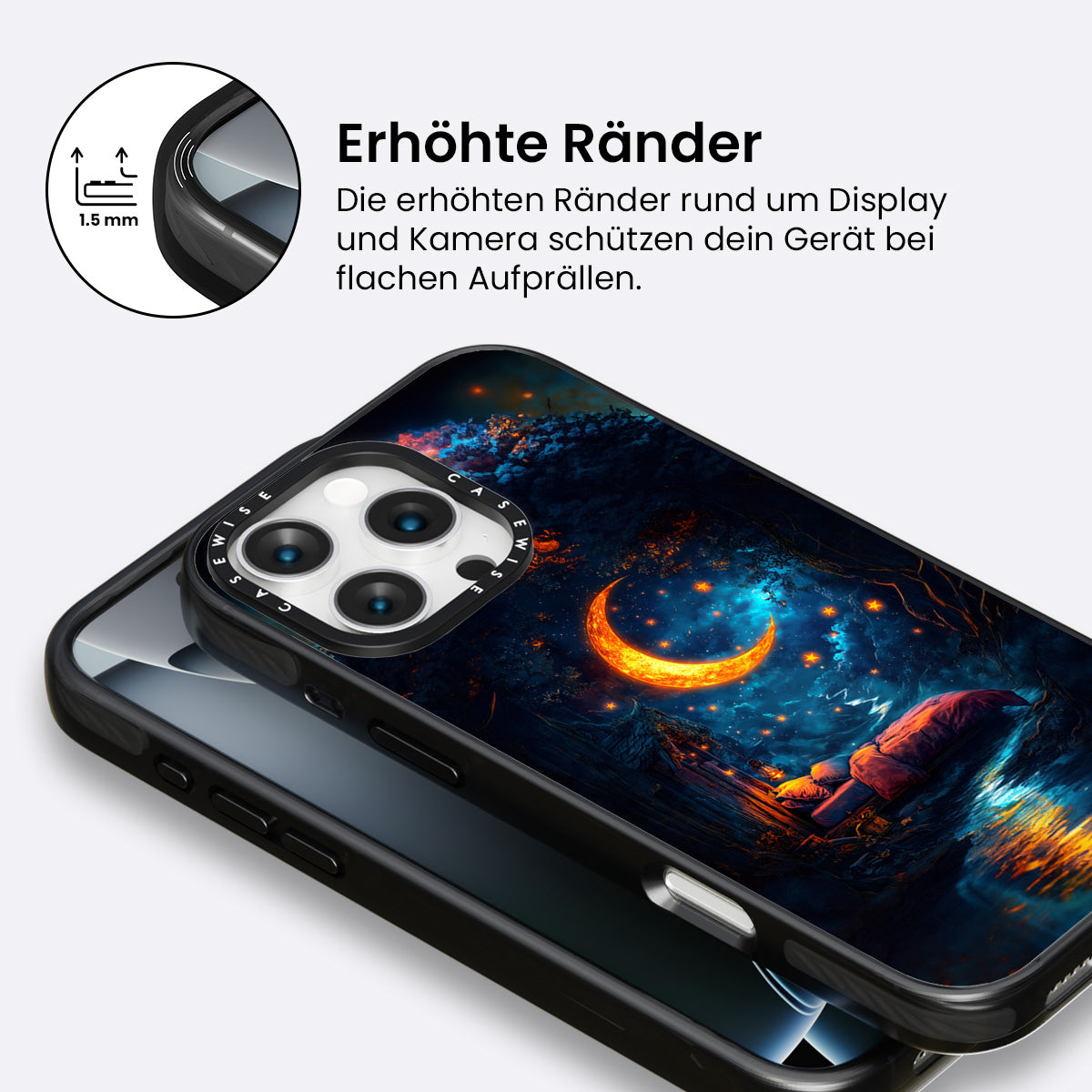 1.5 mm

Erhöhte Ränder

Die erhöhten Ränder rund um Display und Kamera schützen dein Gerät bei flachen Aufprällen.

CASEWISE CASEWISE