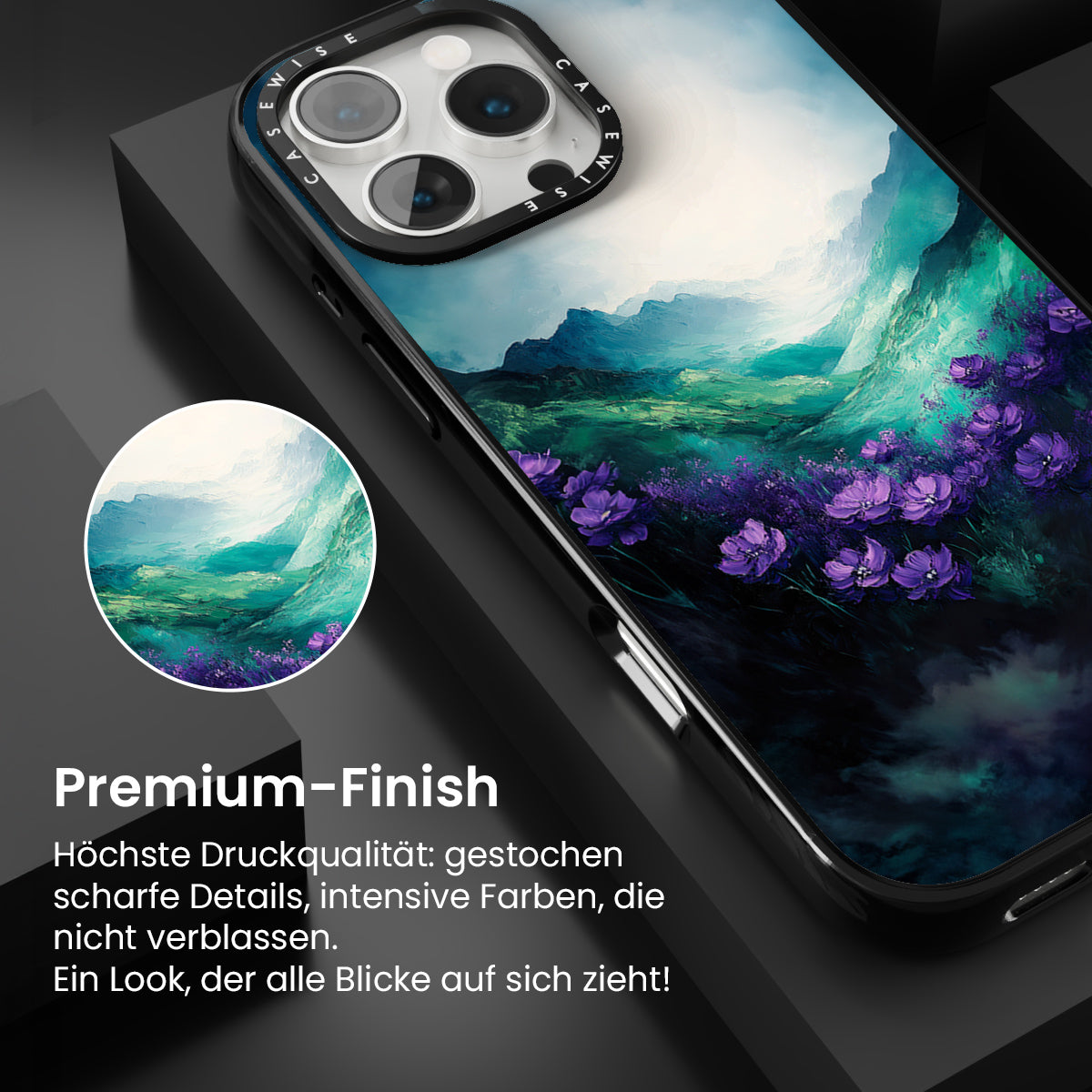 CASEWISE CASEWISE

Premium-Finish

Höchste Druckqualität: gestochen scharfe Details, intensive Farben, die nicht verblassen.
Ein Look, der alle Blicke auf sich zieht!