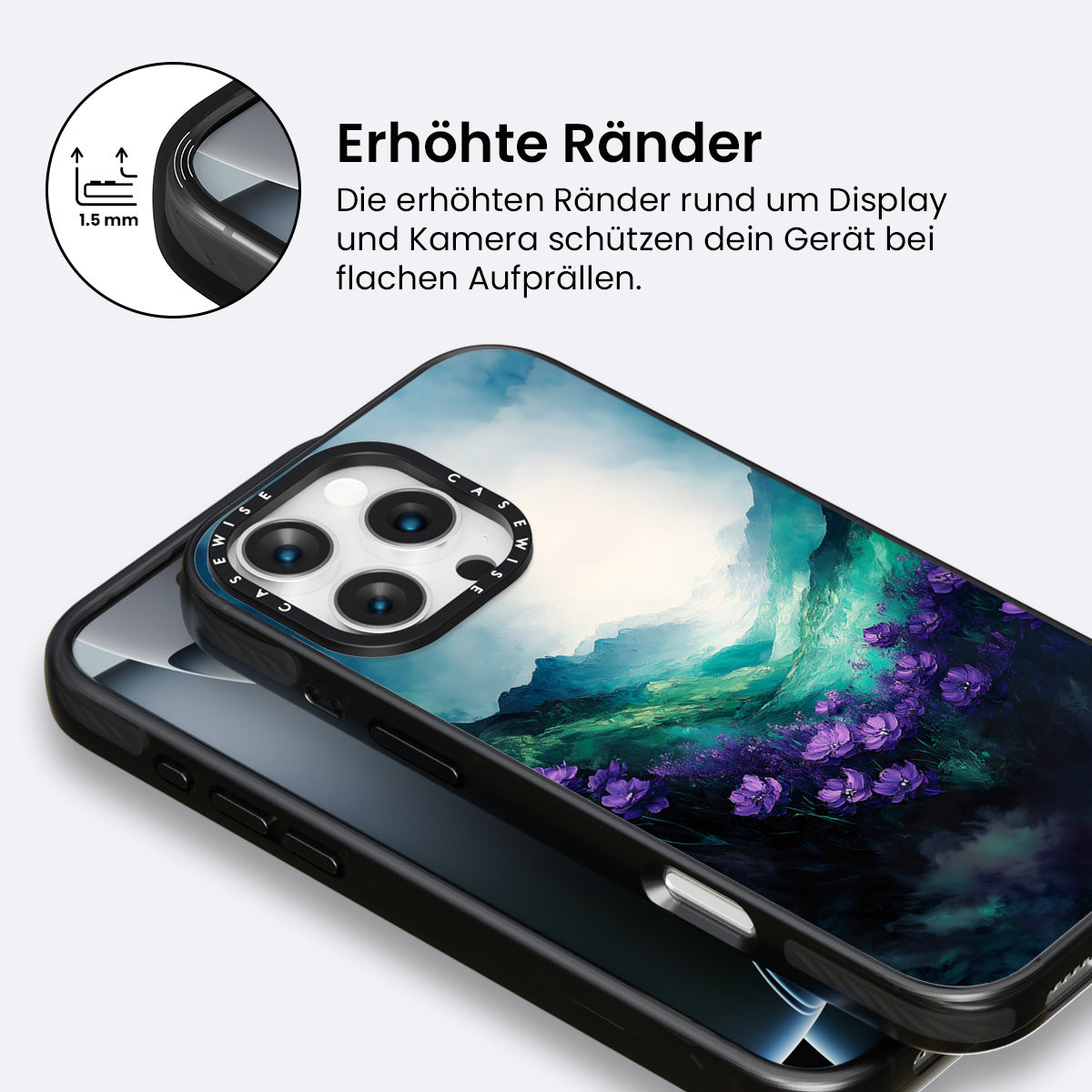 1.5 mm

Erhöhte Ränder

Die erhöhten Ränder rund um Display und Kamera schützen dein Gerät bei flachen Aufprällen.

CASEWISE CASEWISE