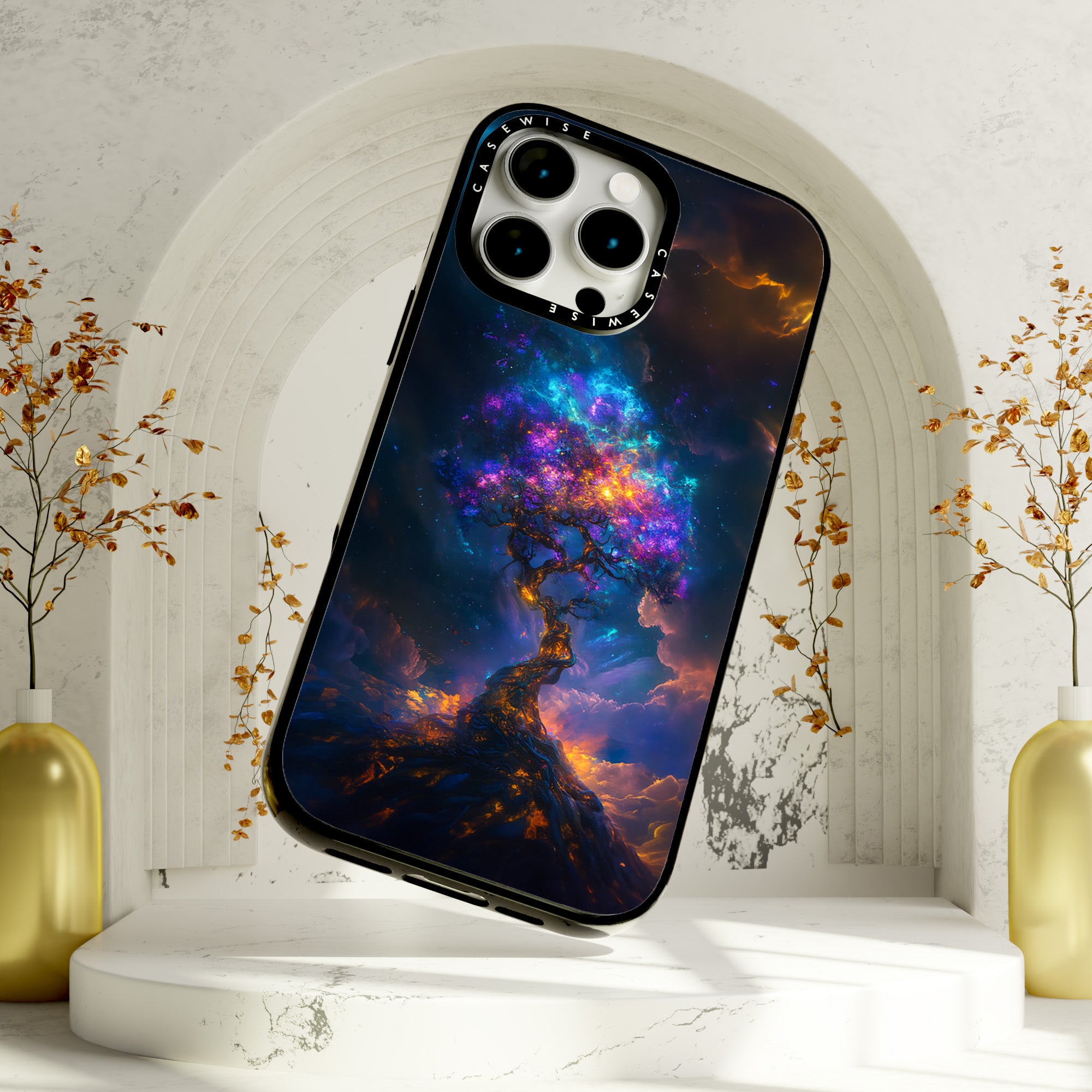 CASEWISE
CASEWISE