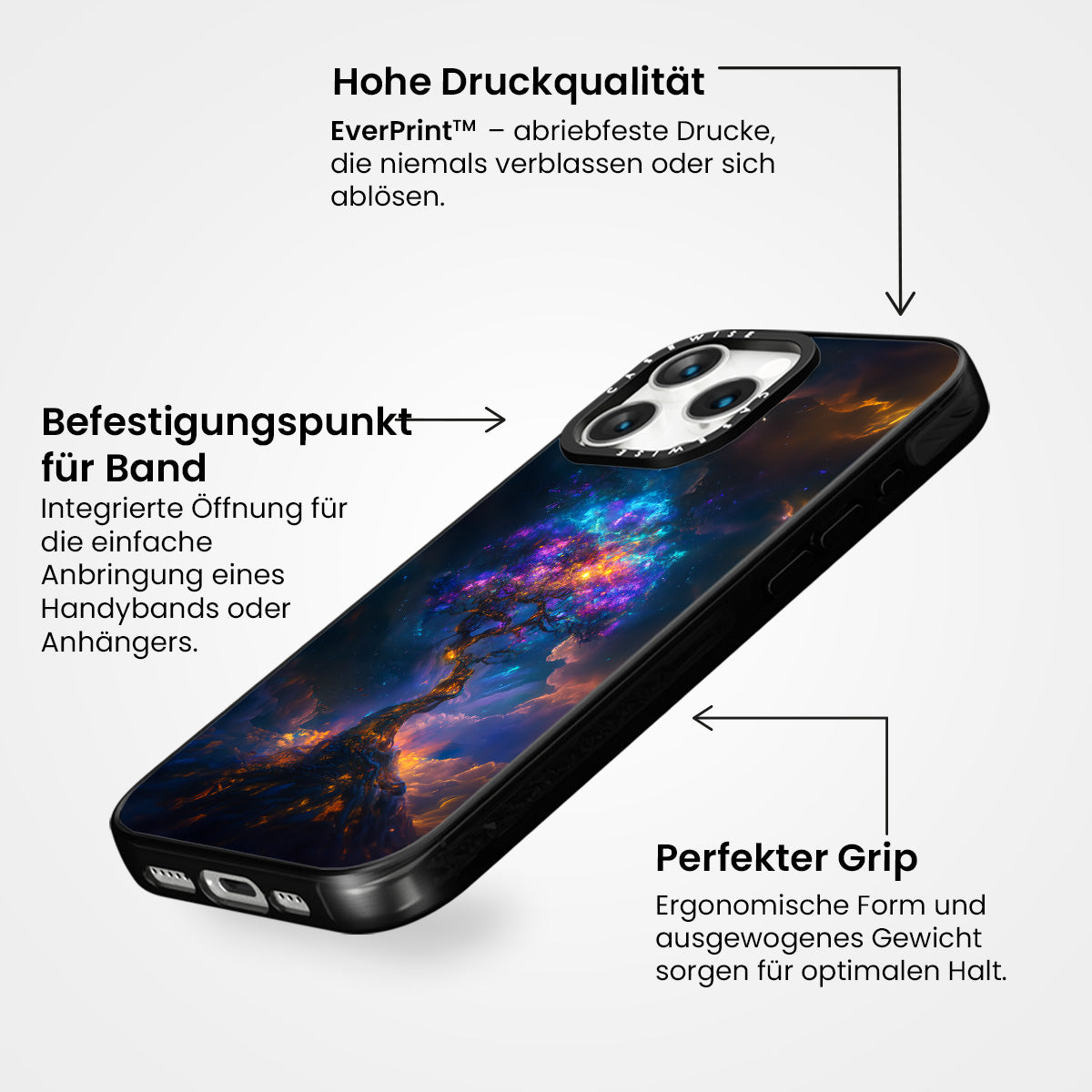 Hohe Druckqualität

EverPrint™ – abriebfeste Drucke, die niemals verblassen oder sich ablösen.

Befestigungspunkt für Band

Integrierte Öffnung für die einfache Anbringung eines Handybands oder Anhängers.

CASEWISE

CASEWISE

Perfekter Grip

Ergonomische Form und ausgewogenes Gewicht sorgen für optimalen Halt.