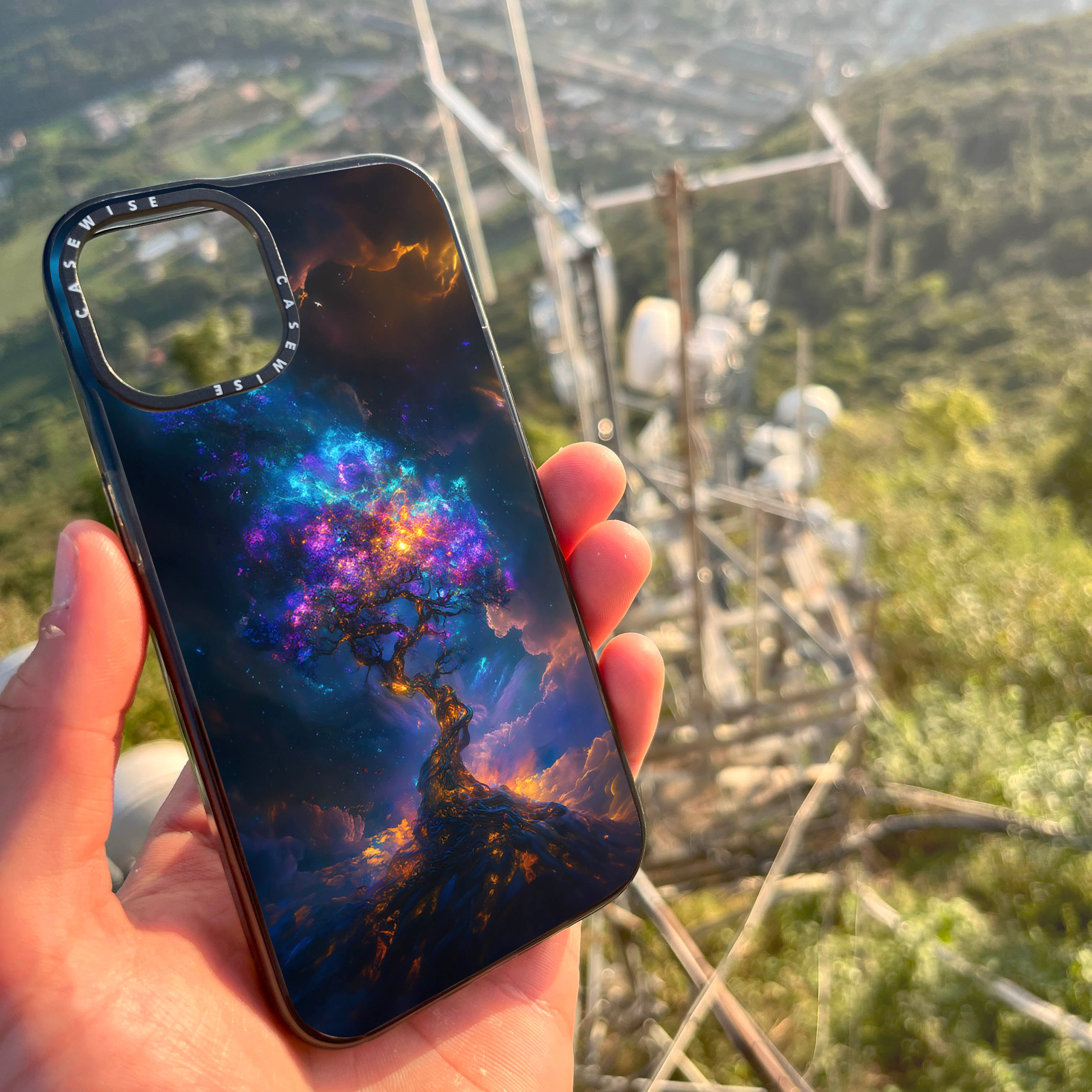 CASEWISE CASEWISE