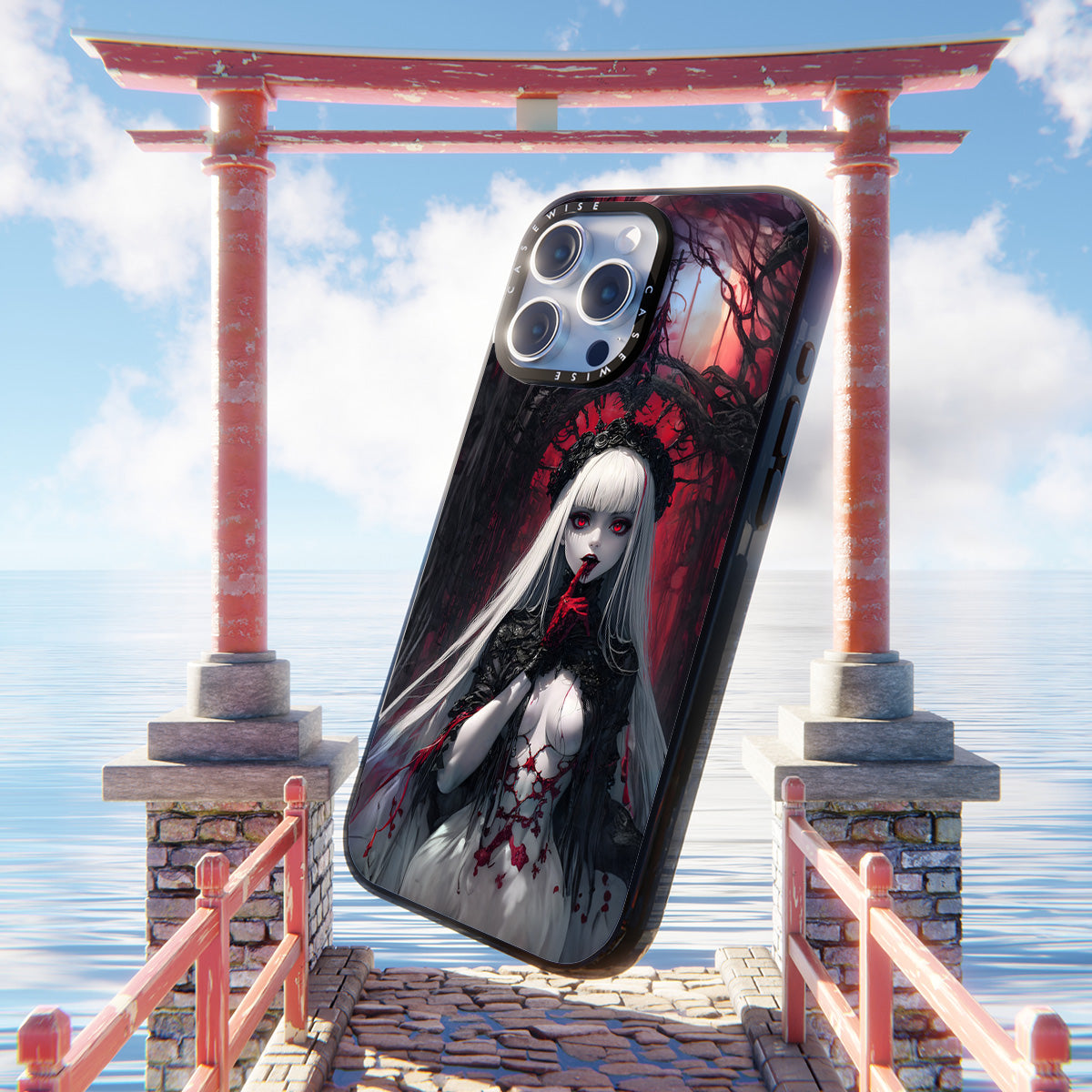 CASEWISE CASEWISE