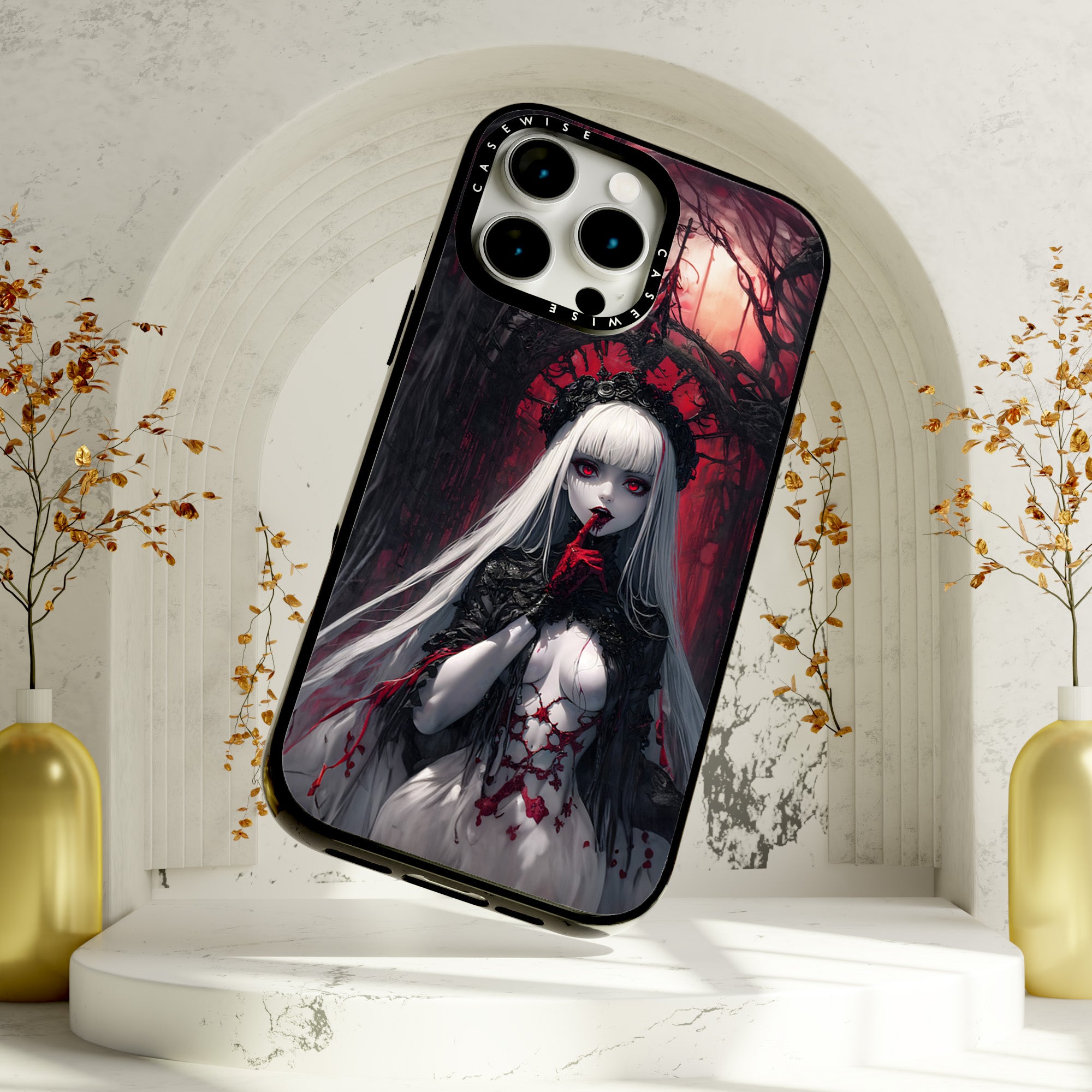 CASEWISE CASEWISE