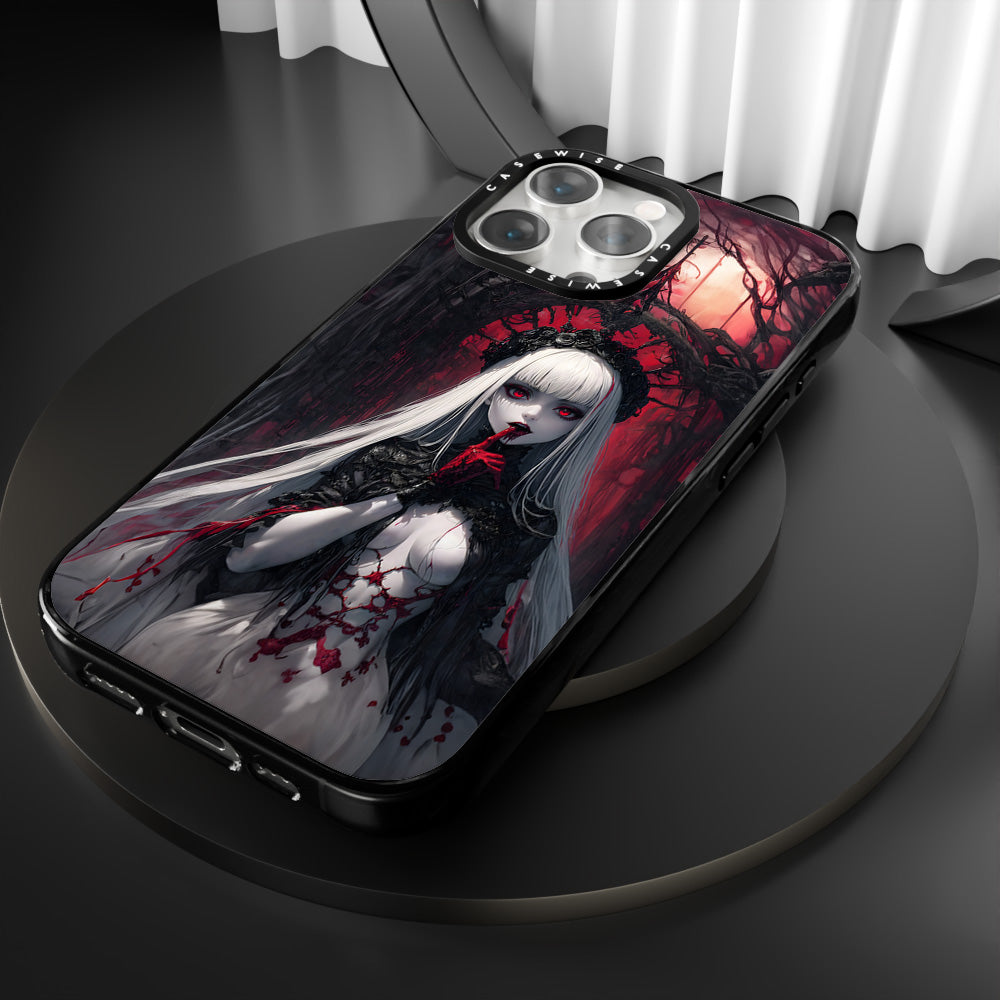 CASEWISE CASEWISE