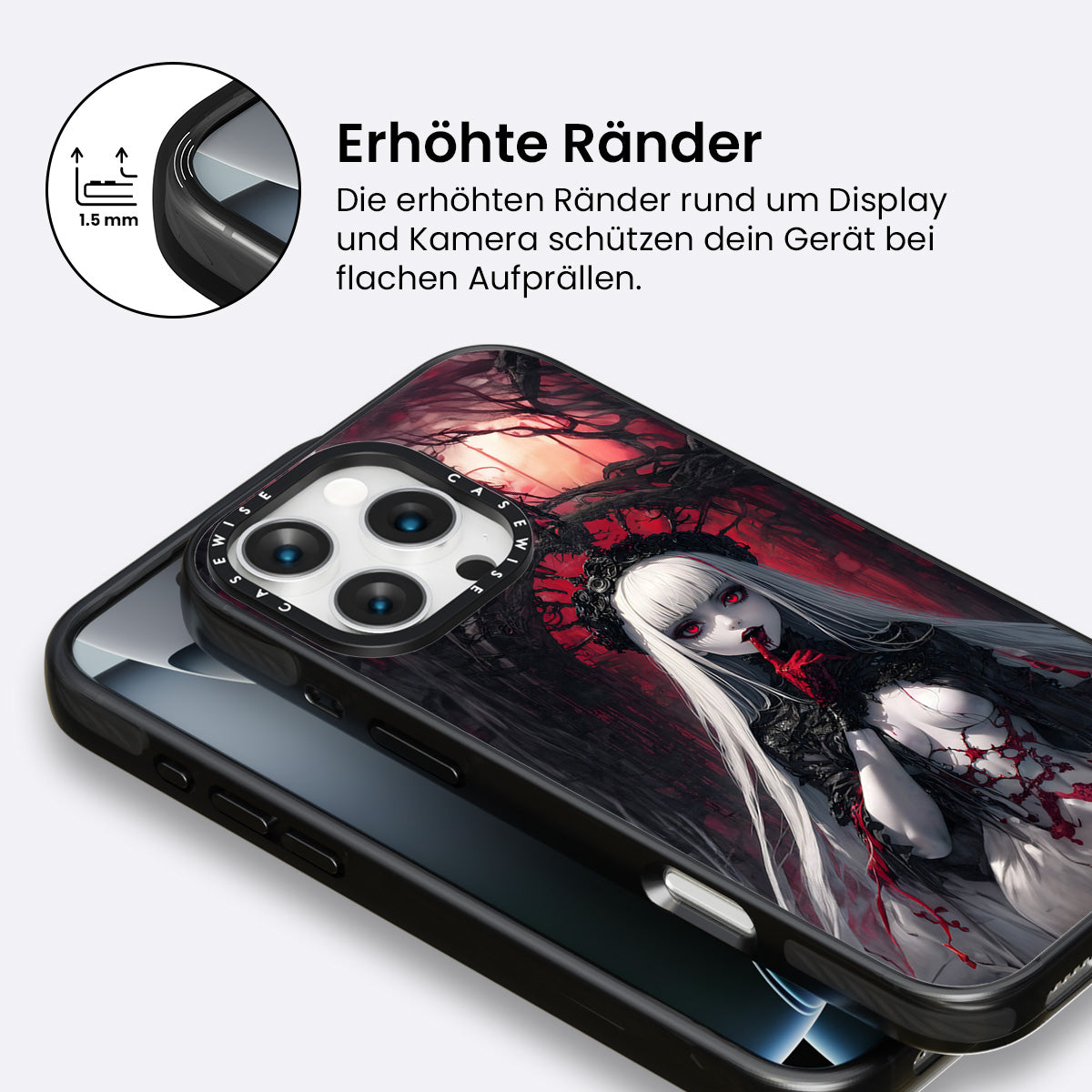 1.5 mm

Erhöhte Ränder

Die erhöhten Ränder rund um Display und Kamera schützen dein Gerät bei flachen Aufprällen.

CASEWISE CASEWISE