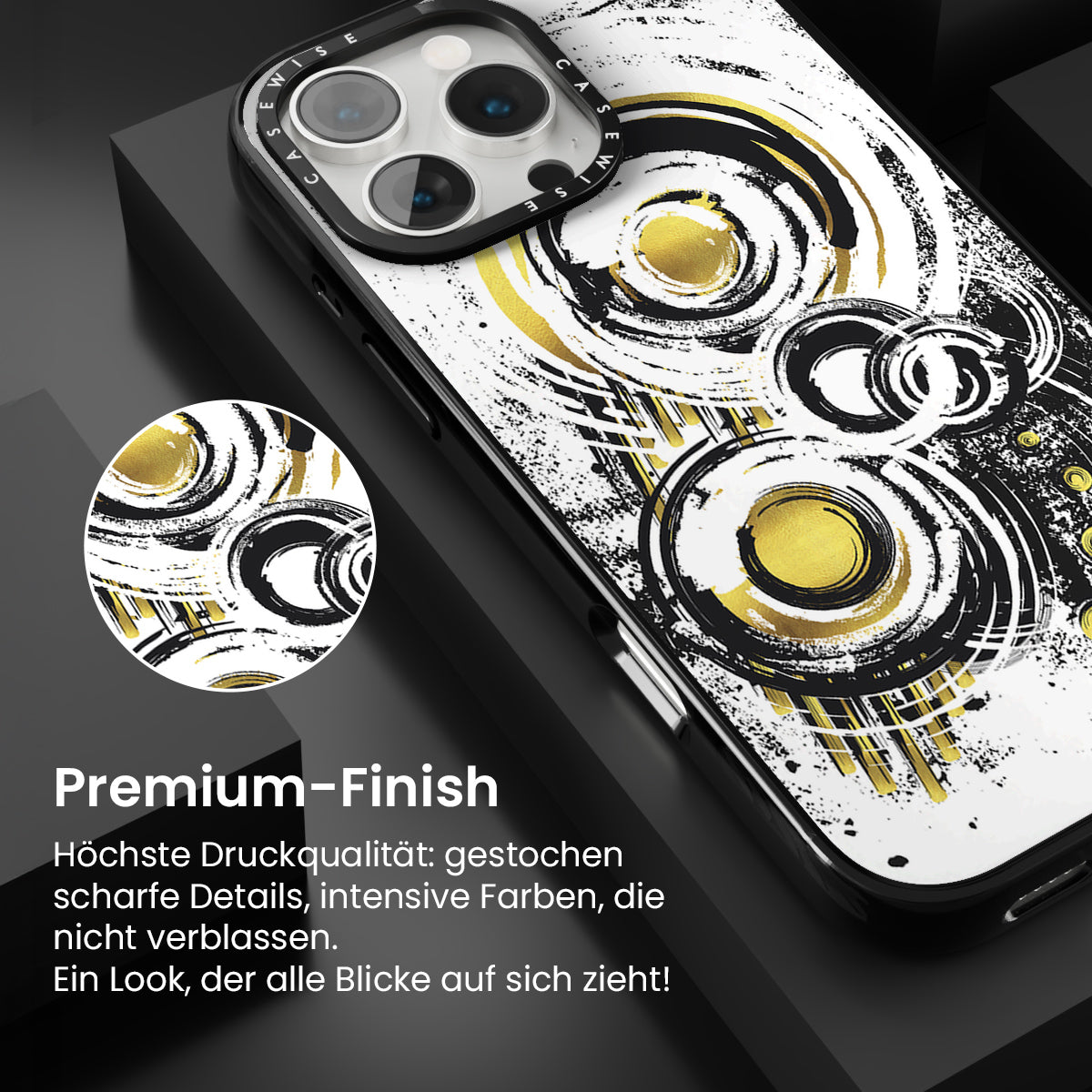 CASEWISE CASEWISE

Premium-Finish

Höchste Druckqualität: gestochen scharfe Details, intensive Farben, die nicht verblassen.
Ein Look, der alle Blicke auf sich zieht!