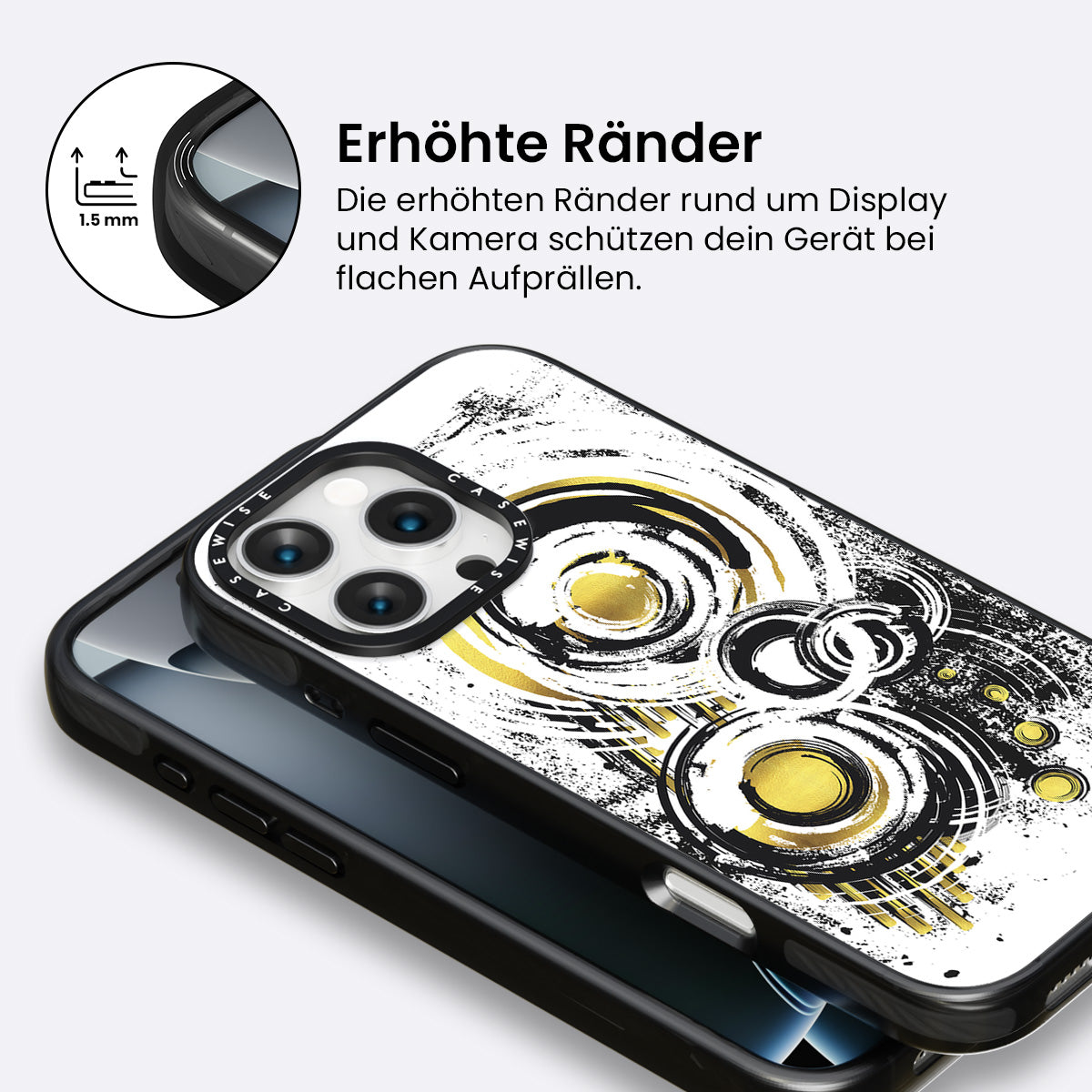 1.5 mm

Erhöhte Ränder

Die erhöhten Ränder rund um Display und Kamera schützen dein Gerät bei flachen Aufprällen.

CASEWISE CASEWISE