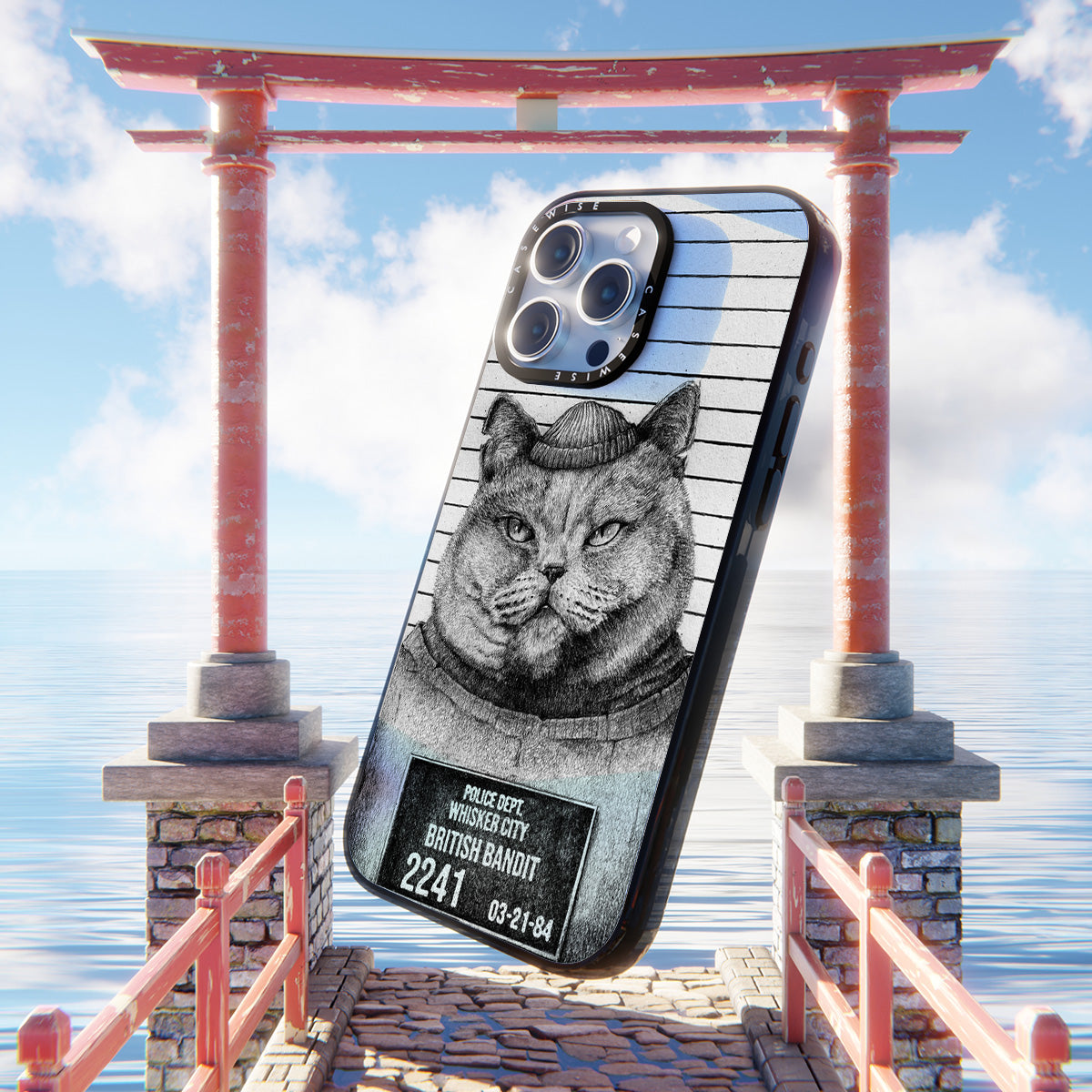 CASEWISE CASEWISE

POLICE DEPT.
WHISKER CITY
BRITISH BANDIT
2241 03-21-84