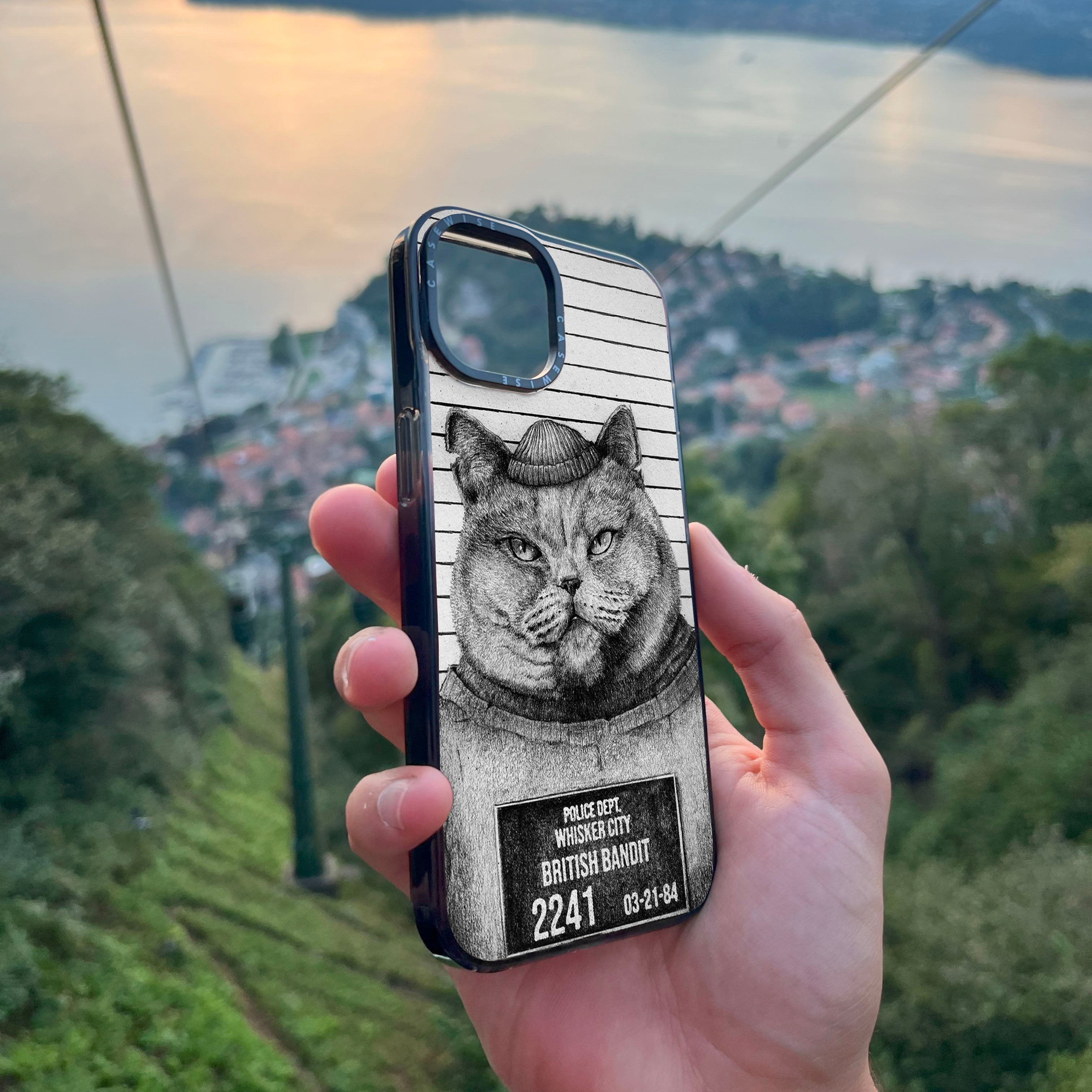 CASEWISE CASEWISE

POLICE DEPT.
WHISKER CITY
BRITISH BANDIT
2241 03-21-84