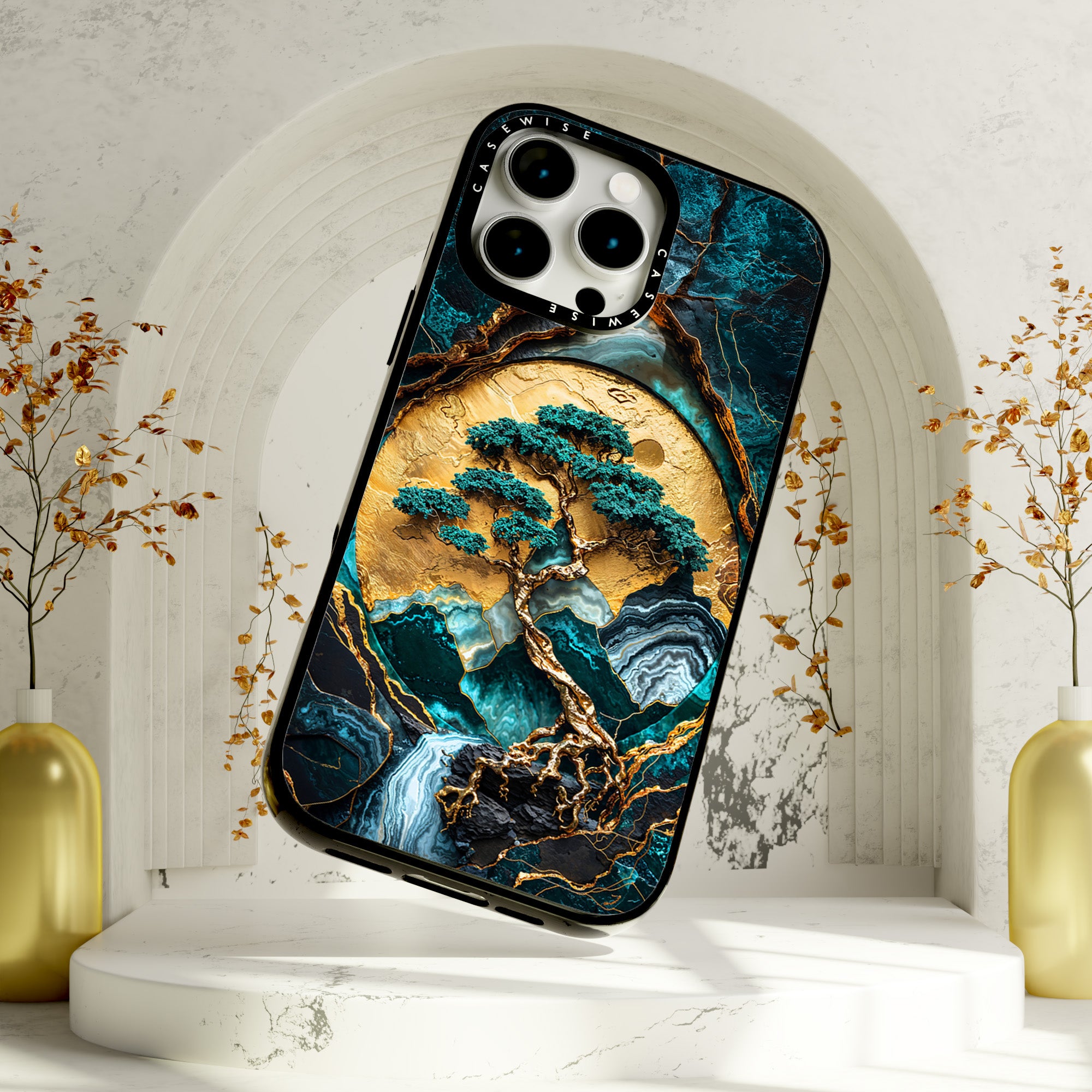 CASEWISE
CASEWISE