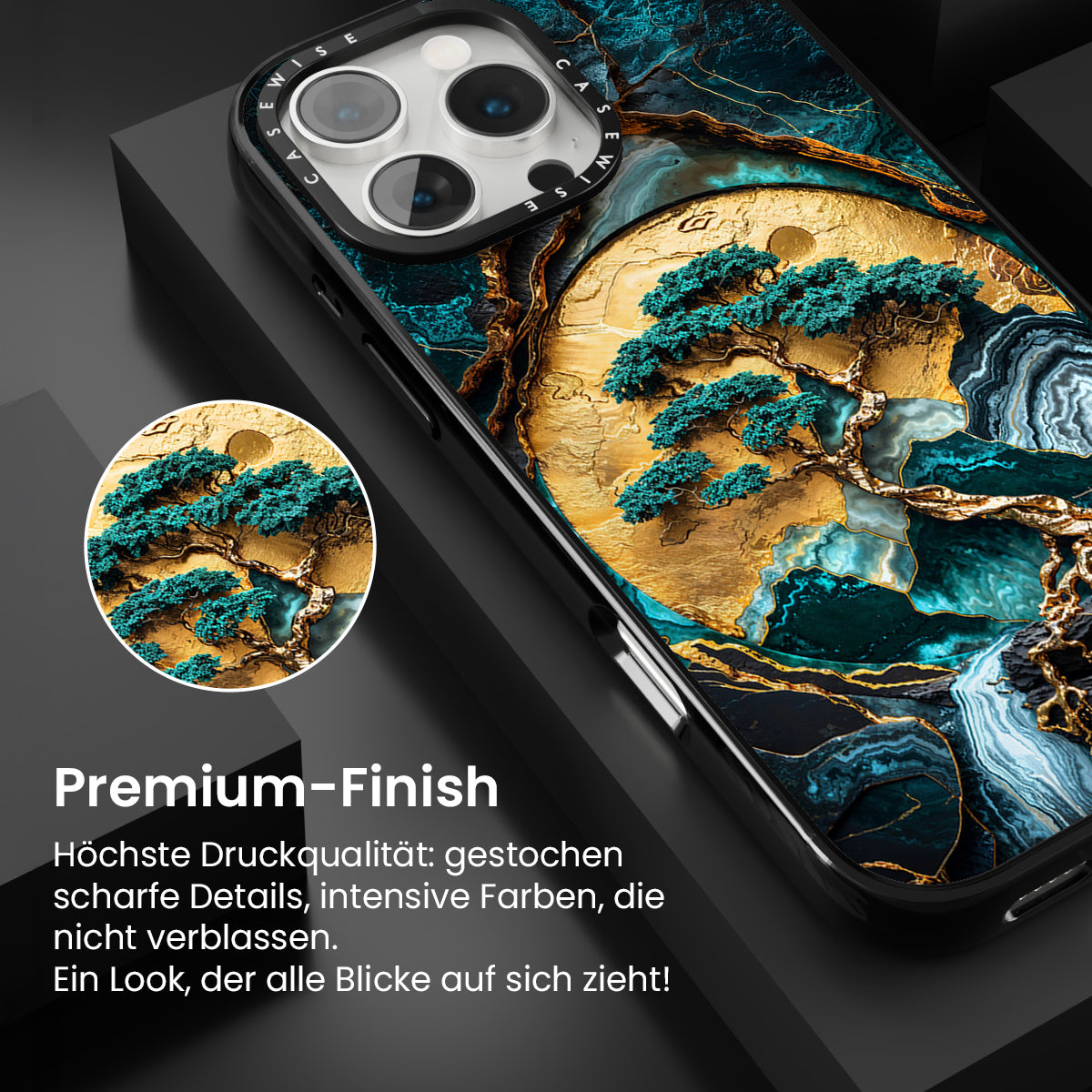 CASEWISE CASEWISE

Premium-Finish

Höchste Druckqualität: gestochen scharfe Details, intensive Farben, die nicht verblassen.
Ein Look, der alle Blicke auf sich zieht!