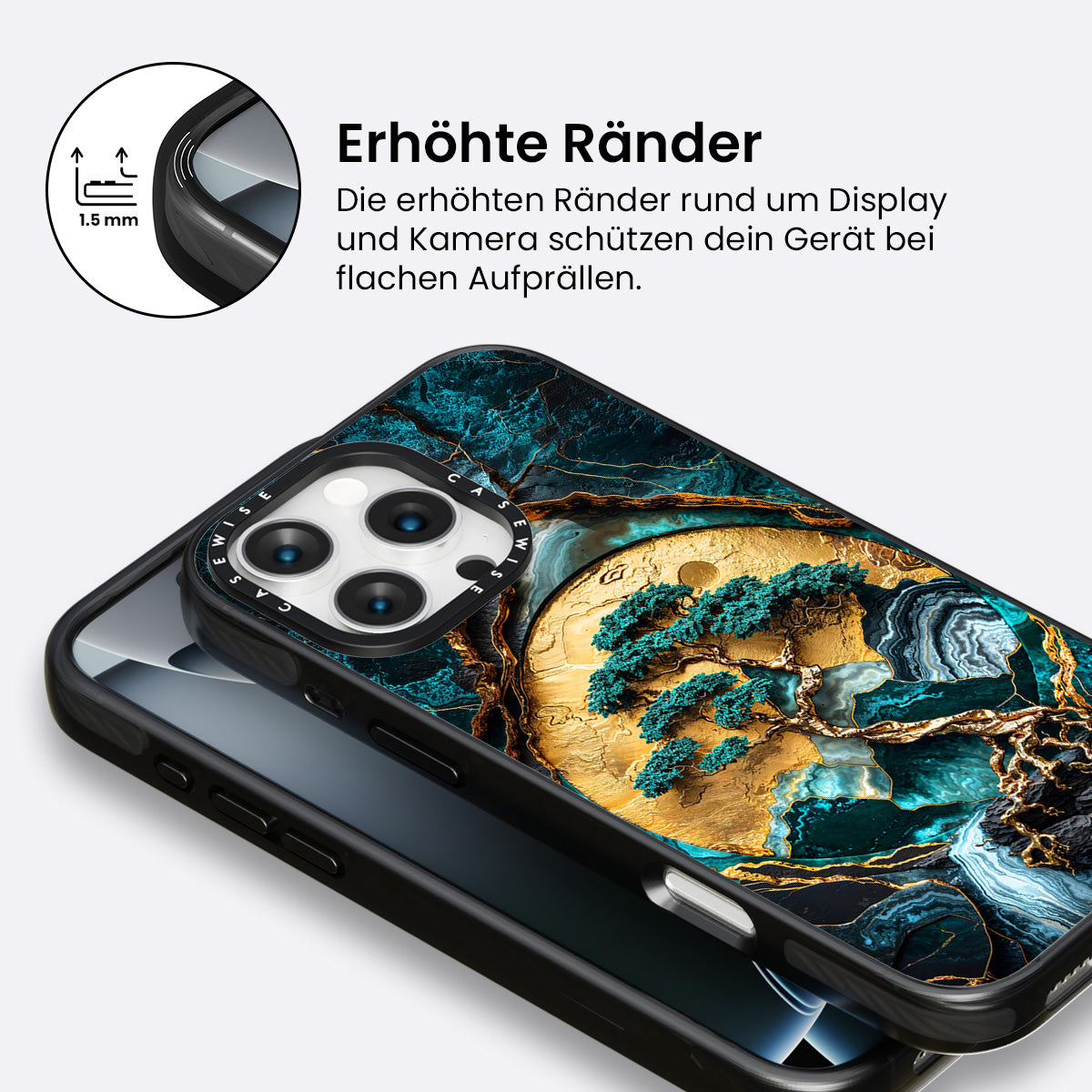 1.5 mm

Erhöhte Ränder

Die erhöhten Ränder rund um Display und Kamera schützen dein Gerät bei flachen Aufprällen.

CASEWISE CASEWISE