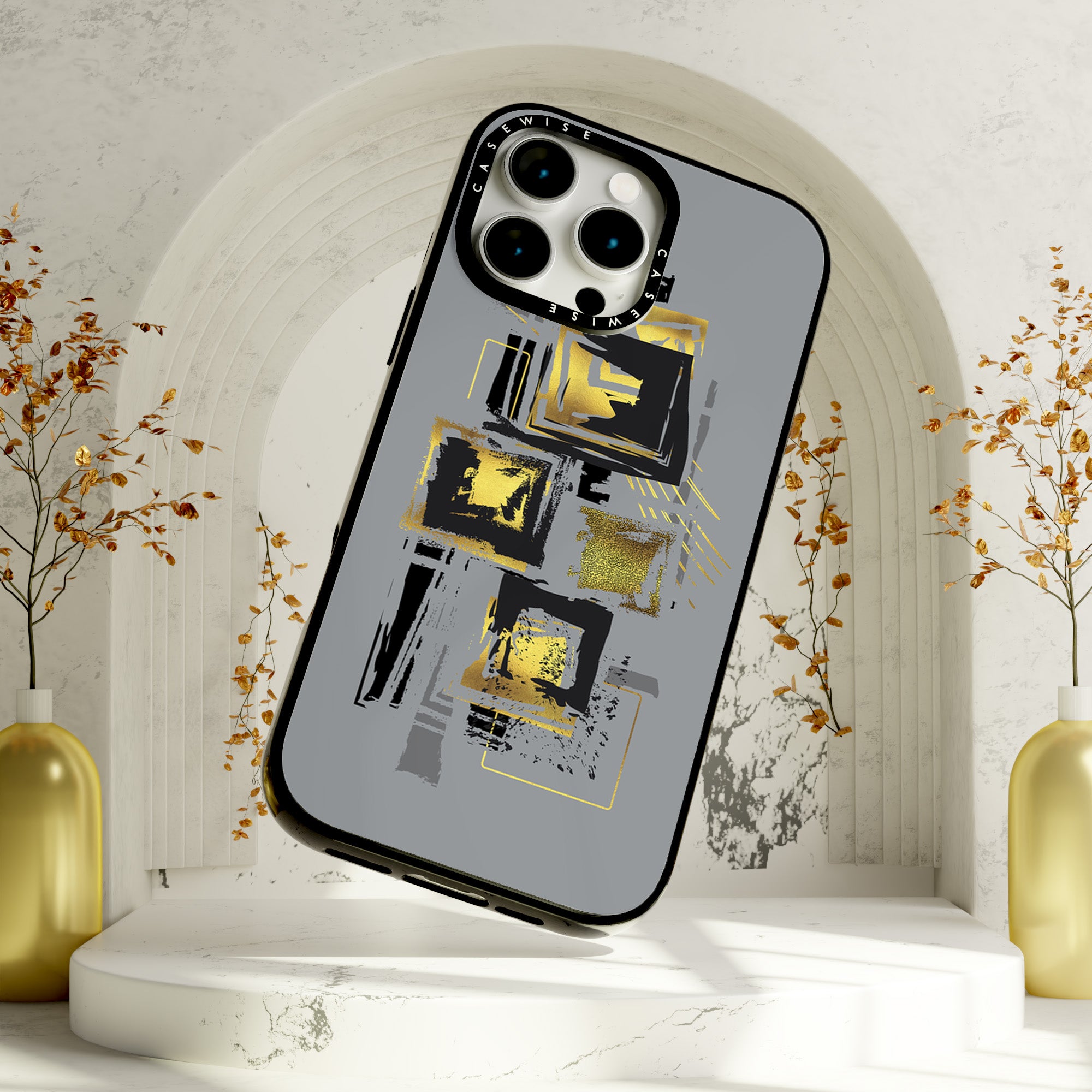 CASEWISE CASEWISE