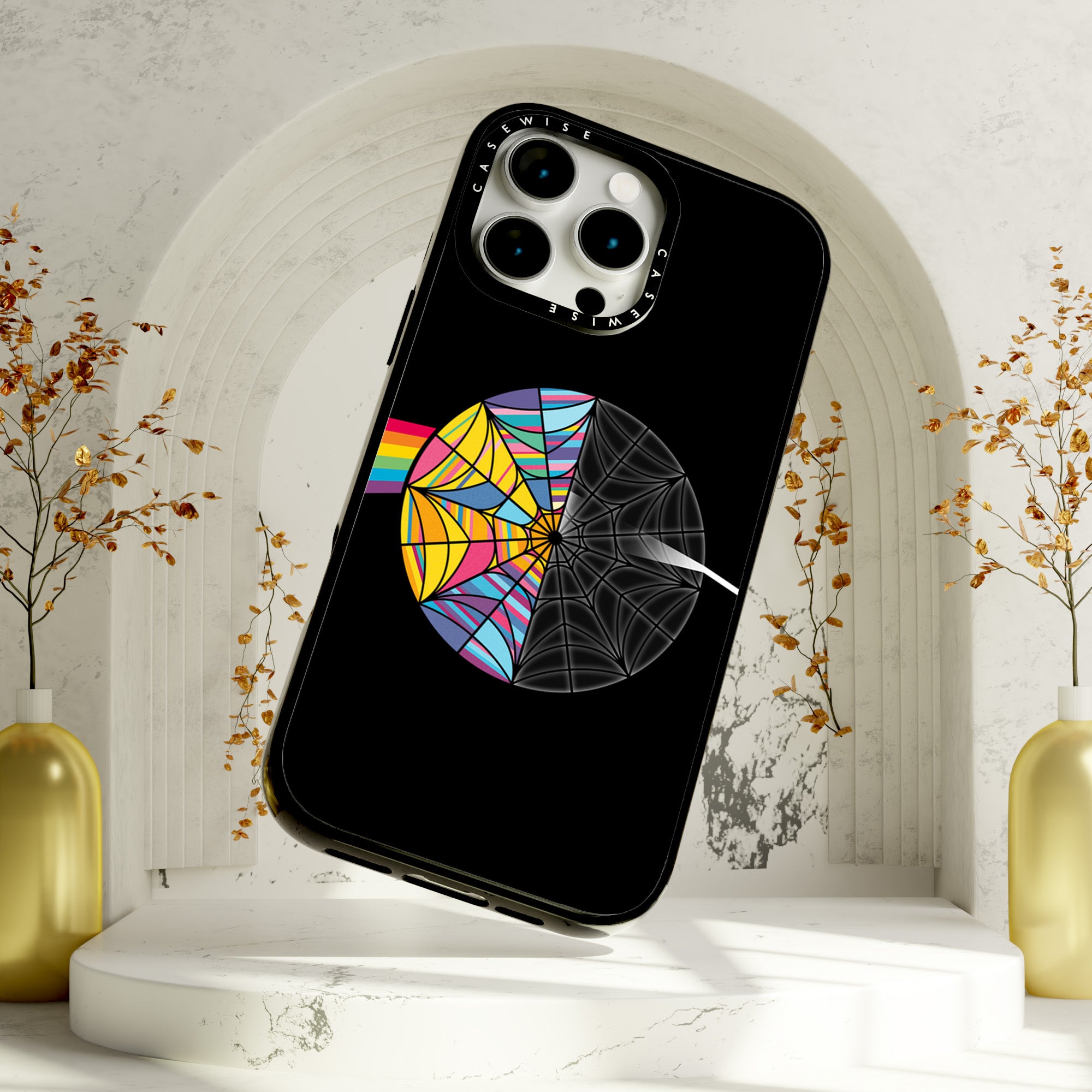 CASEWISE
CASEWISE