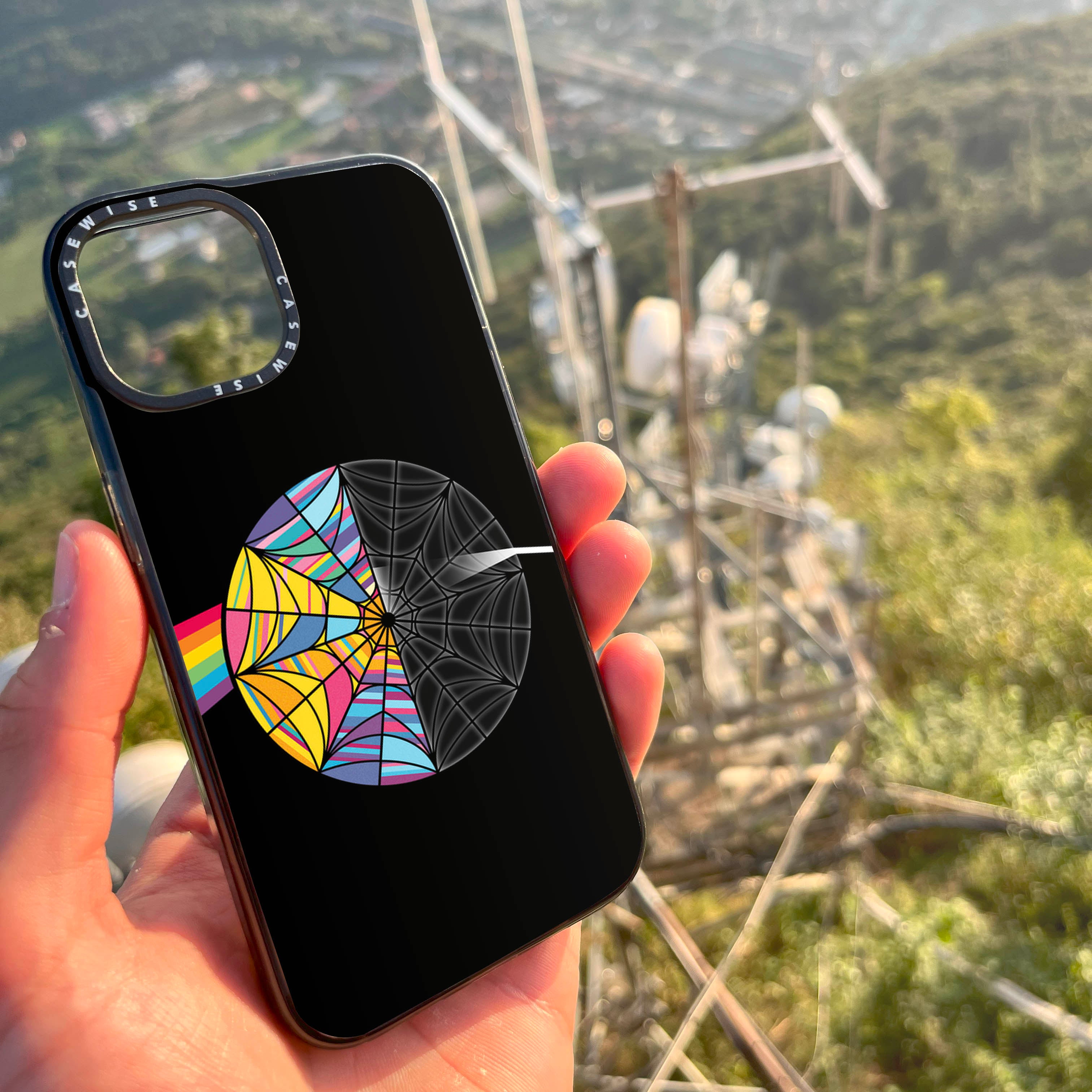 CASEWISE CASEWISE