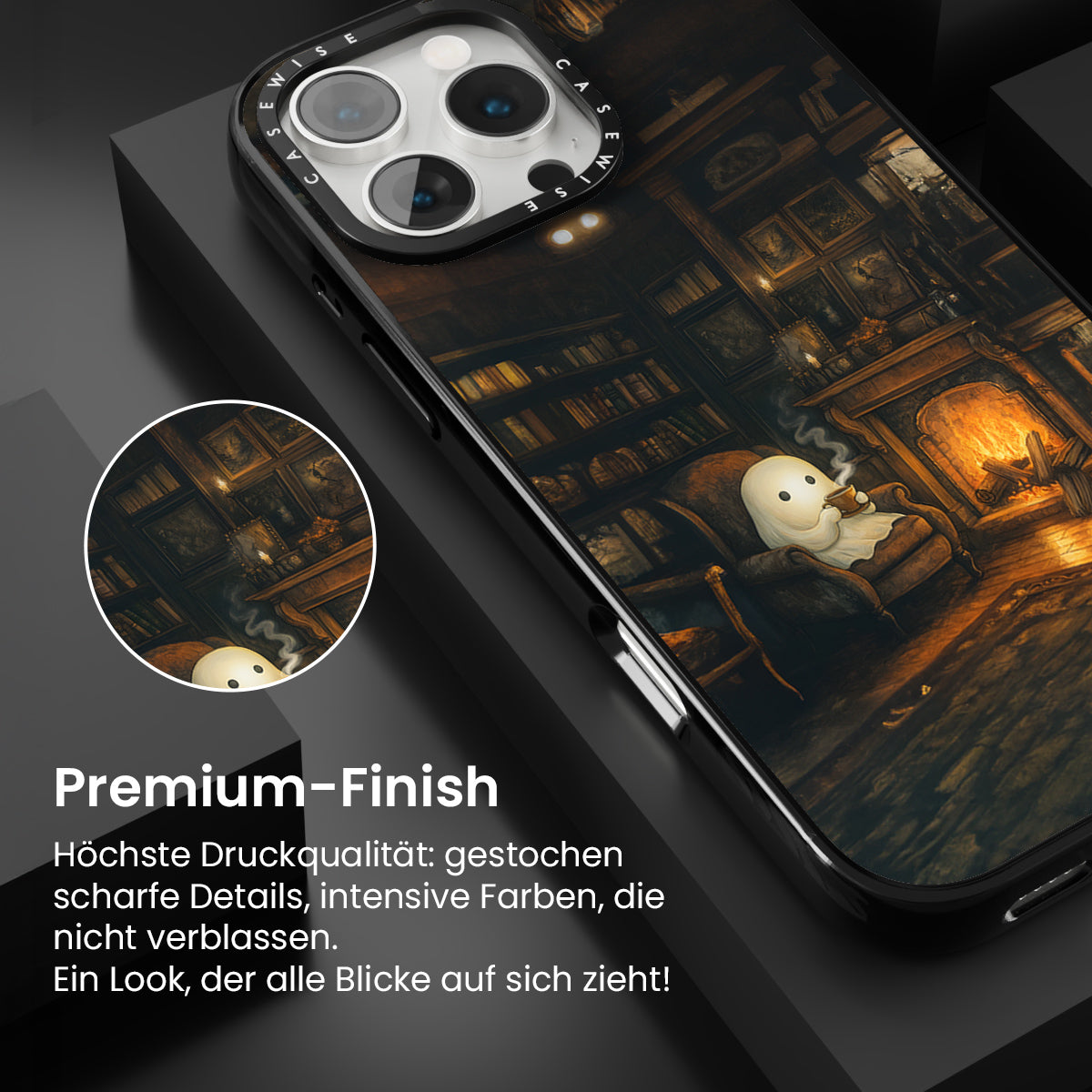 CASEWISE CASEWISE

Premium-Finish

Höchste Druckqualität: gestochen scharfe Details, intensive Farben, die nicht verblassen.
Ein Look, der alle Blicke auf sich zieht!