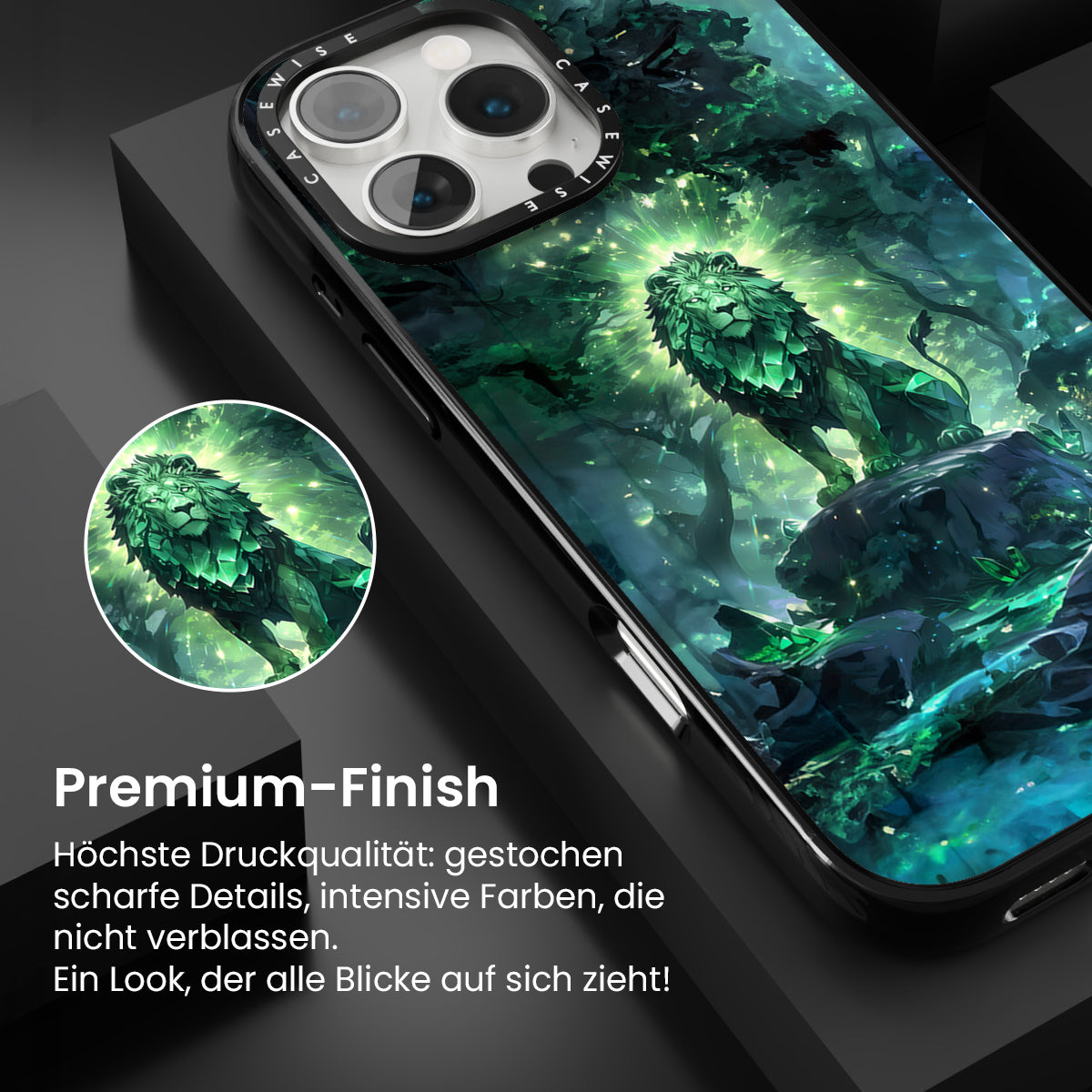 CASEWISE CASEWISE

Premium-Finish

Höchste Druckqualität: gestochen scharfe Details, intensive Farben, die nicht verblassen.
Ein Look, der alle Blicke auf sich zieht!