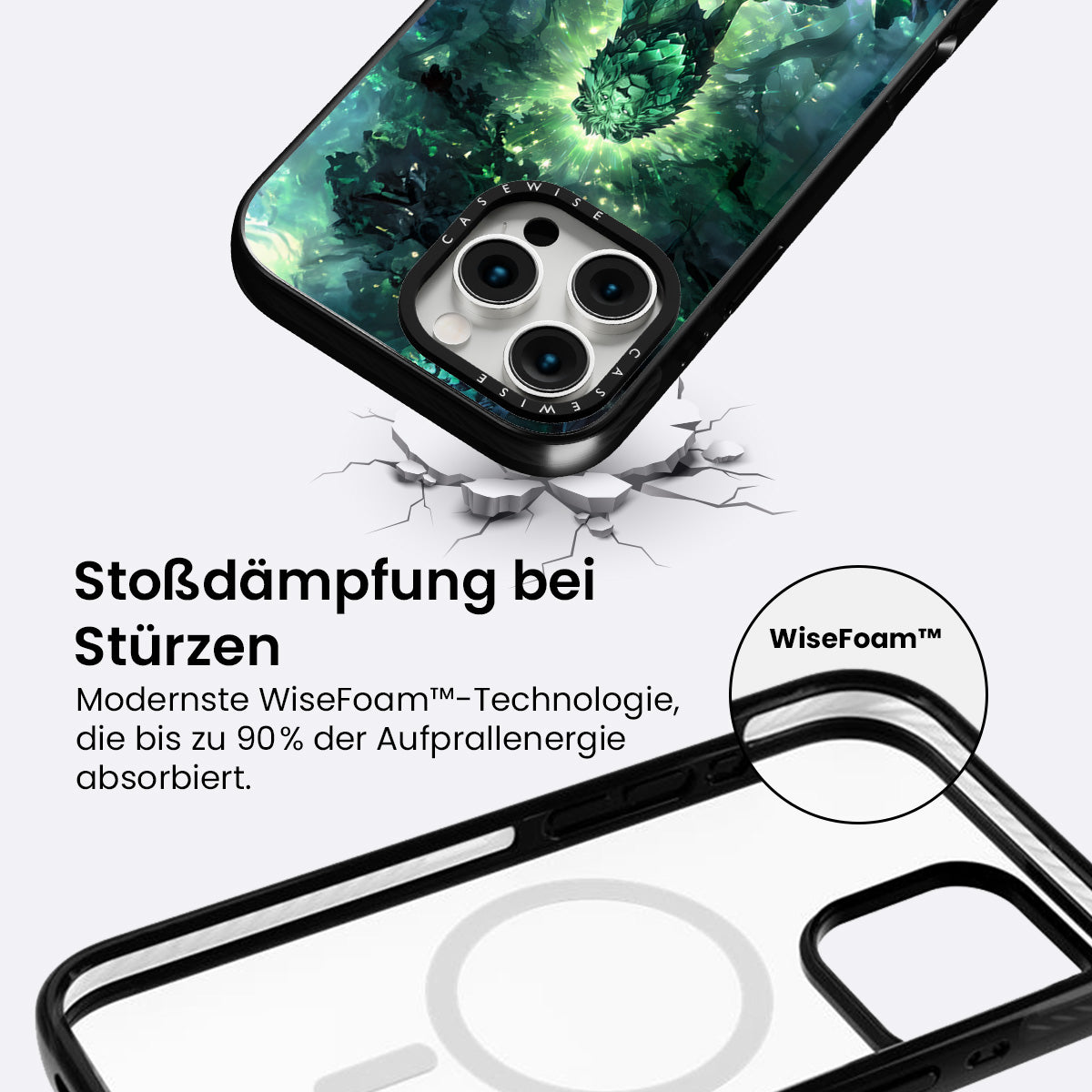 CASEWISE

CASEWISE

Stoßdämpfung bei Stürzen

Modernste WiseFoam™-Technologie, die bis zu 90% der Aufprallenergie absorbiert.

WiseFoam™