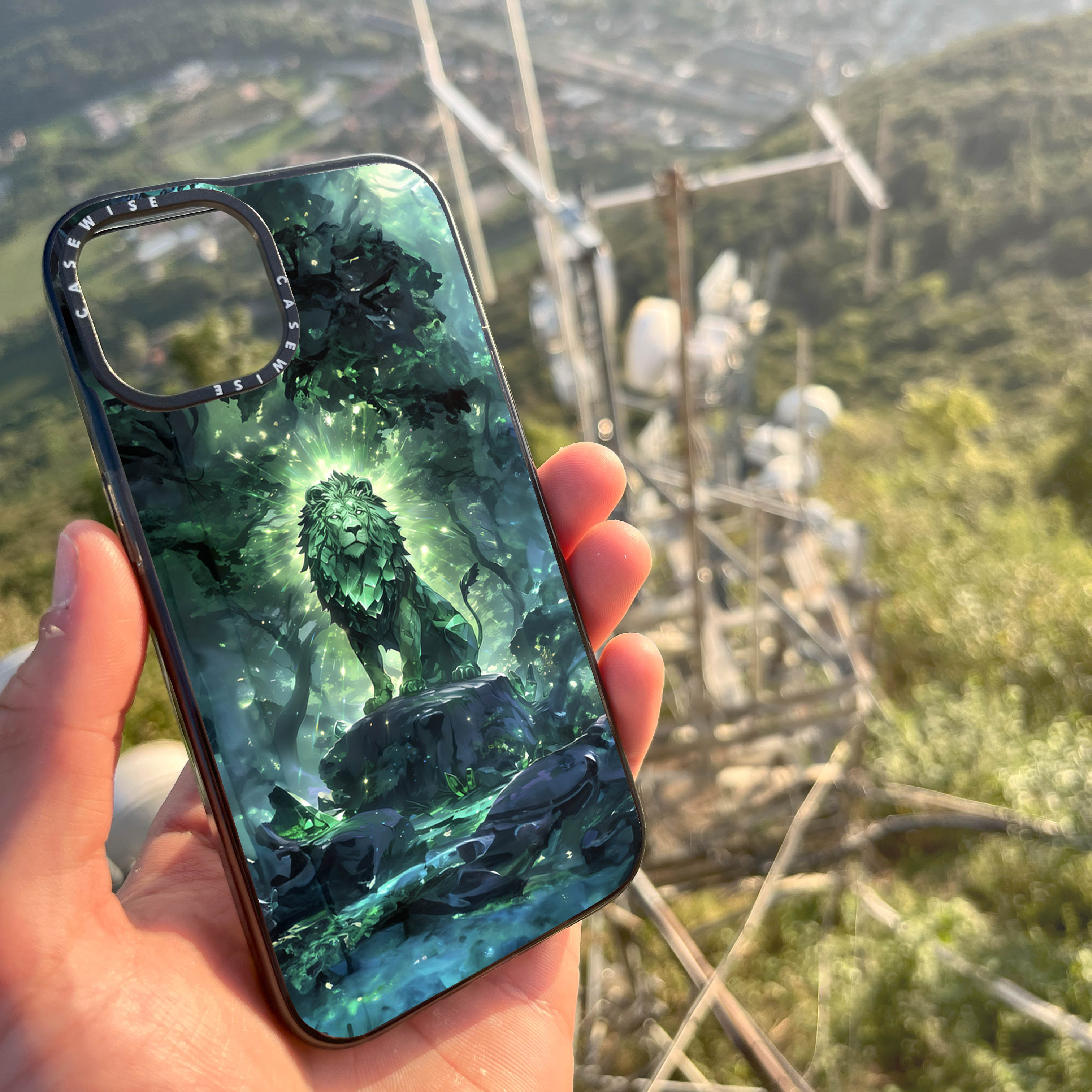 CASEWISE CASEWISE