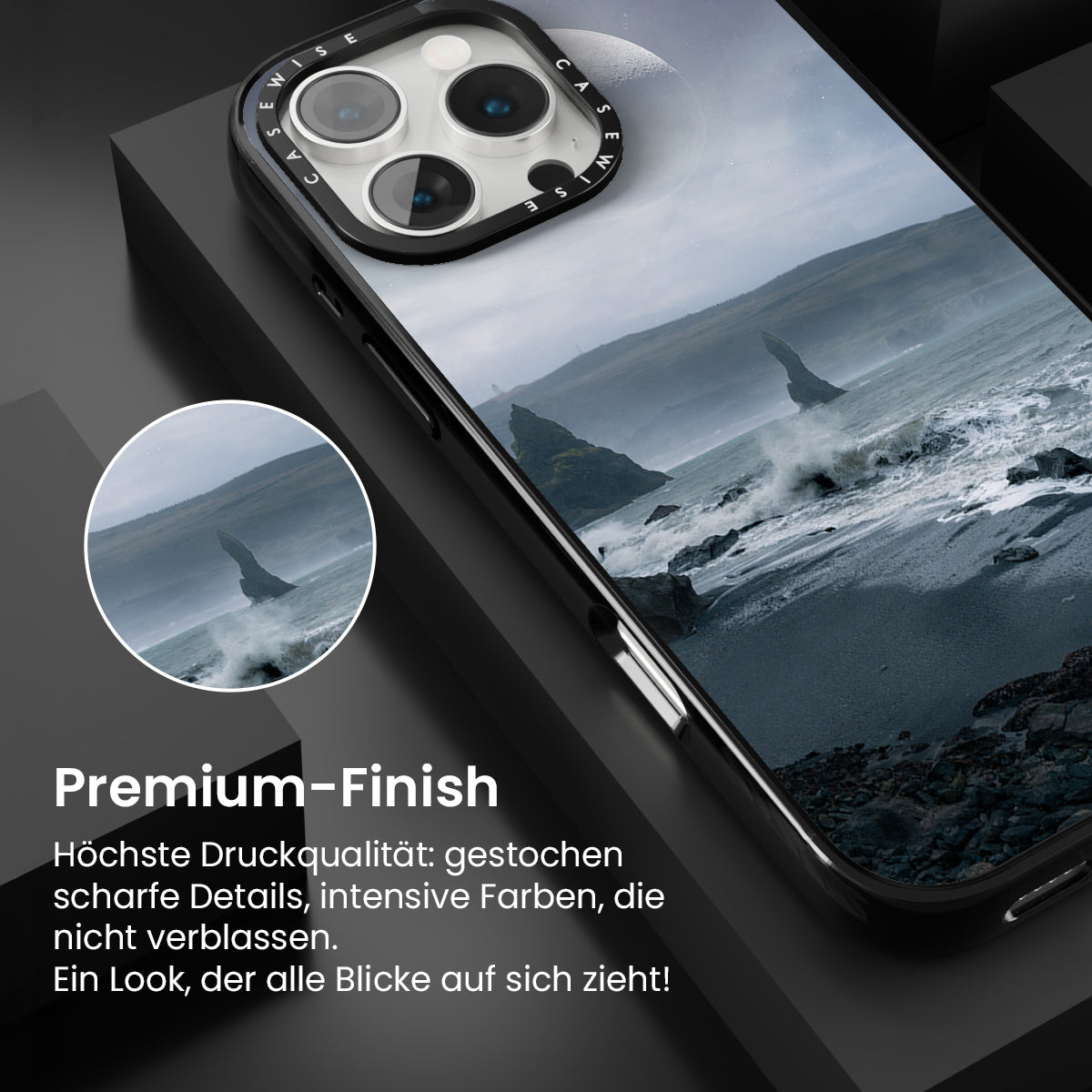 CASEWISE CASEWISE

Premium-Finish

Höchste Druckqualität: gestochen scharfe Details, intensive Farben, die nicht verblassen.
Ein Look, der alle Blicke auf sich zieht!