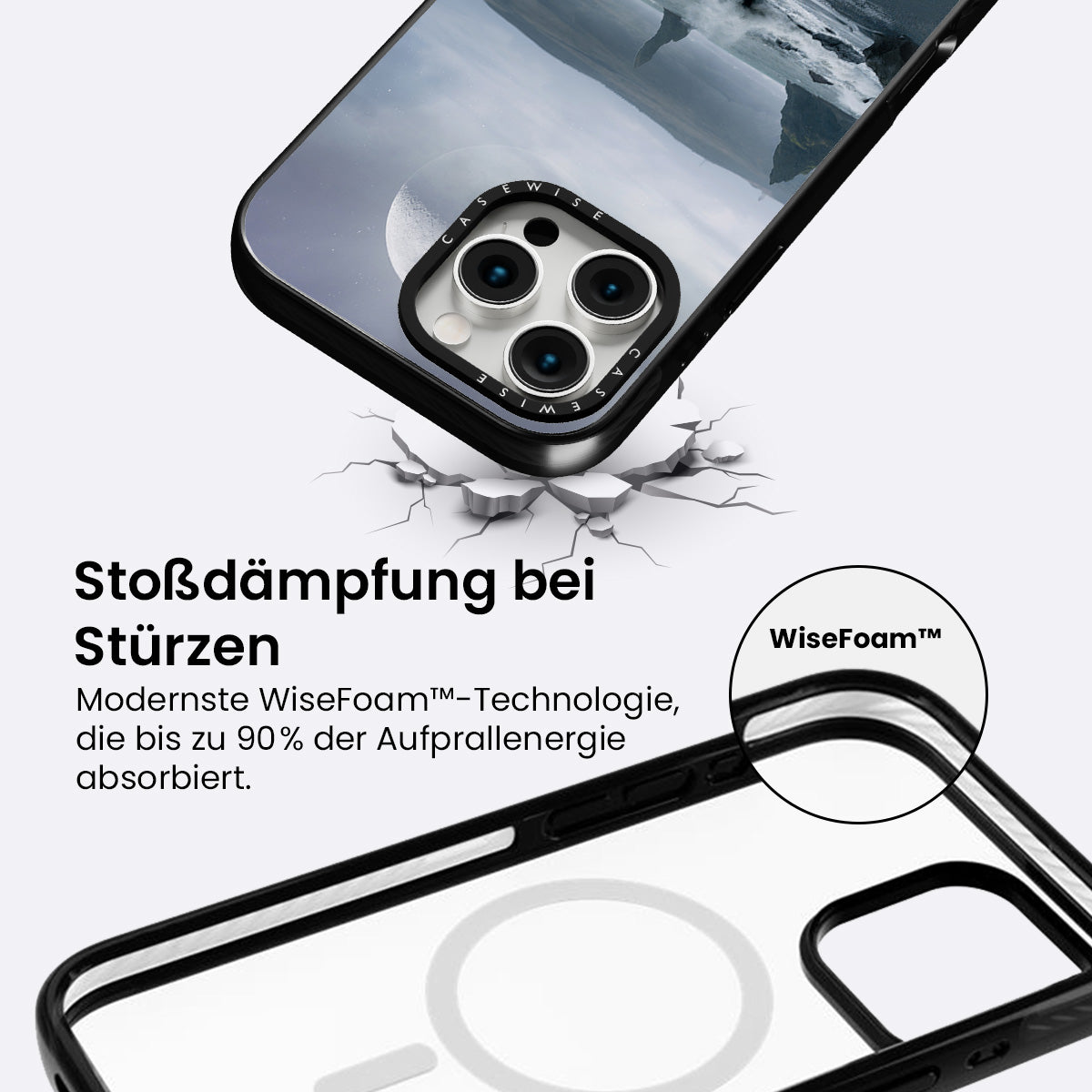 CASEWISE
CASEWISE

Stoßdämpfung bei Stürzen

Modernste WiseFoam™-Technologie, die bis zu 90% der Aufprallenergie absorbiert.

WiseFoam™