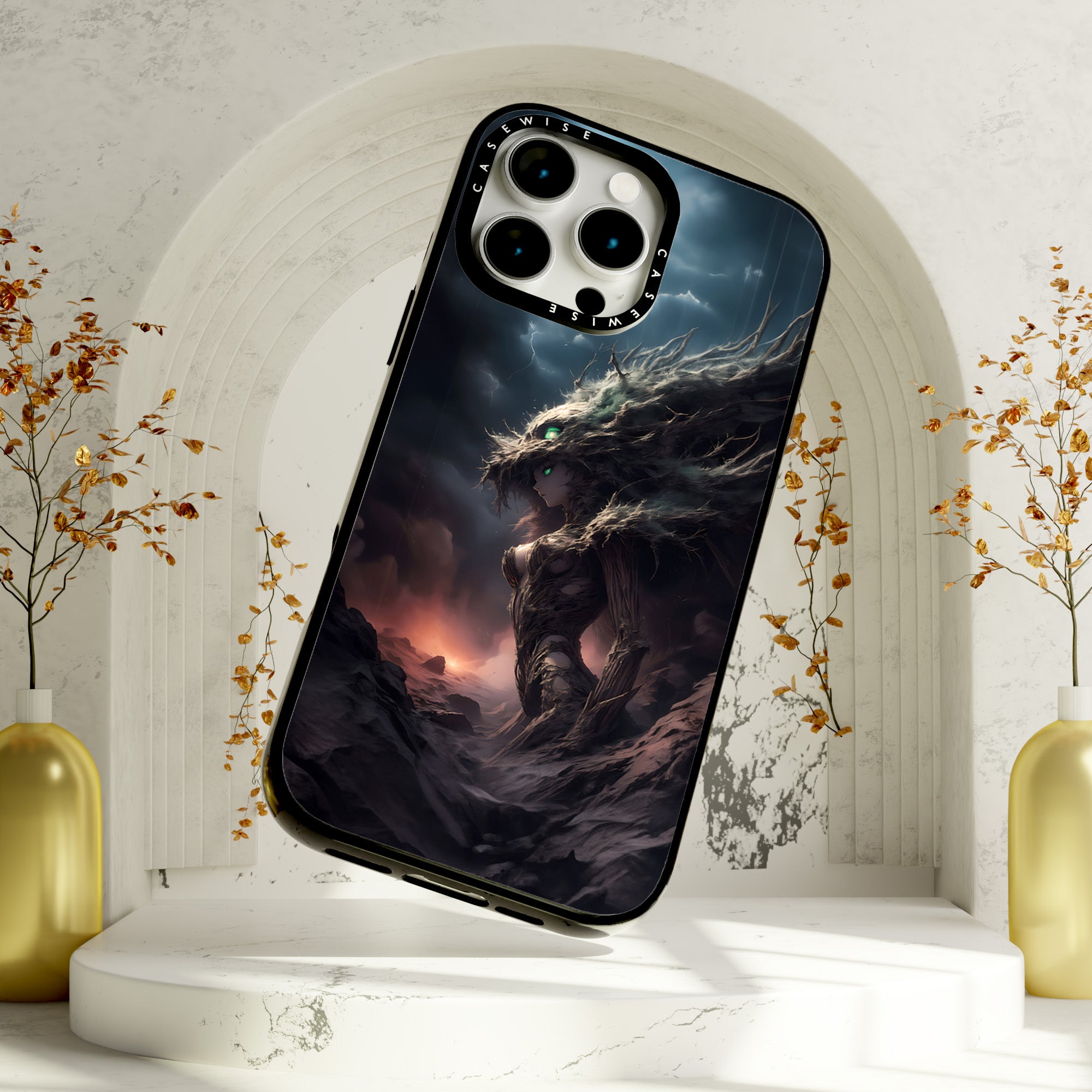 CASEWISE CASEWISE