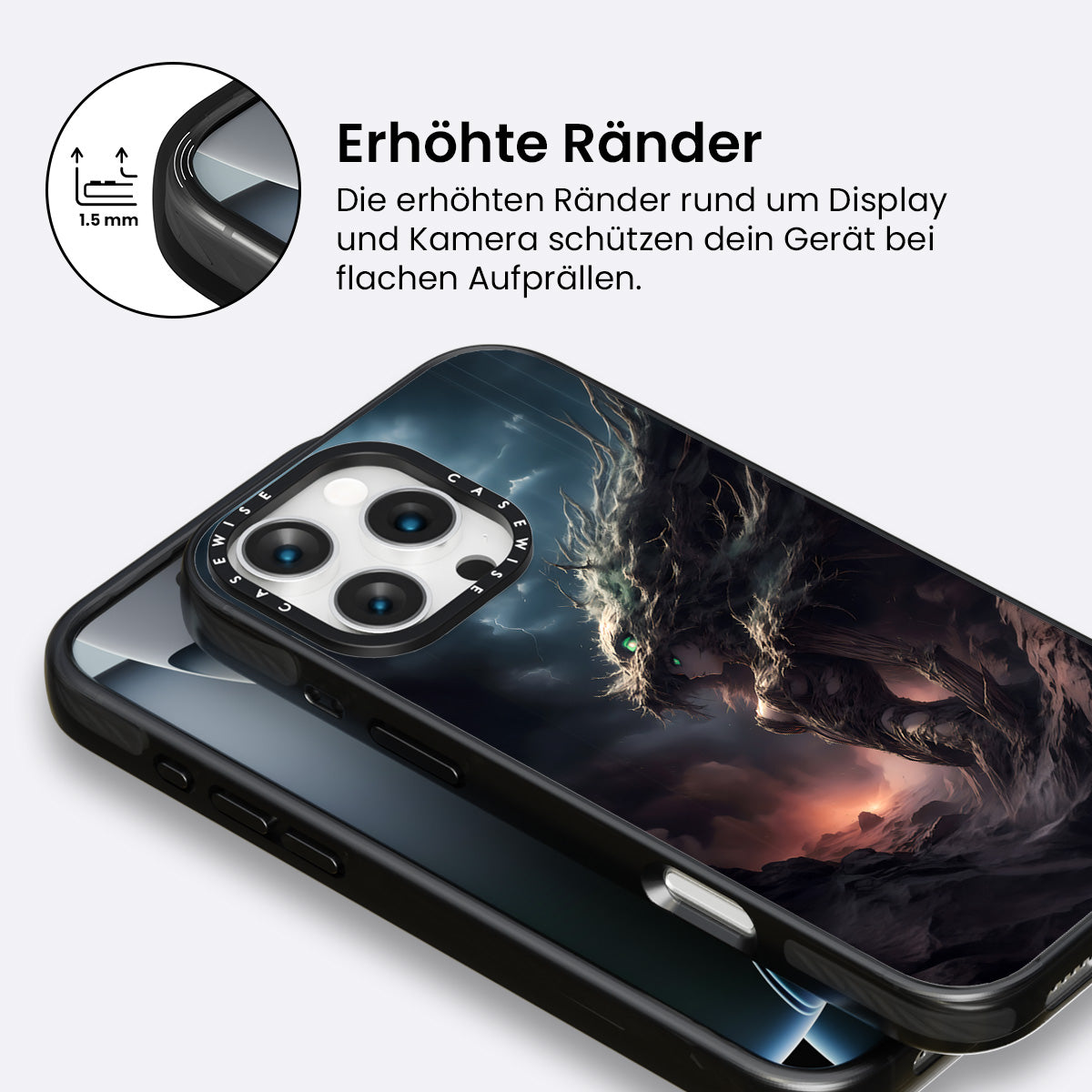 1.5 mm

Erhöhte Ränder

Die erhöhten Ränder rund um Display und Kamera schützen dein Gerät bei flachen Aufprällen.

CASEWISE CASEWISE