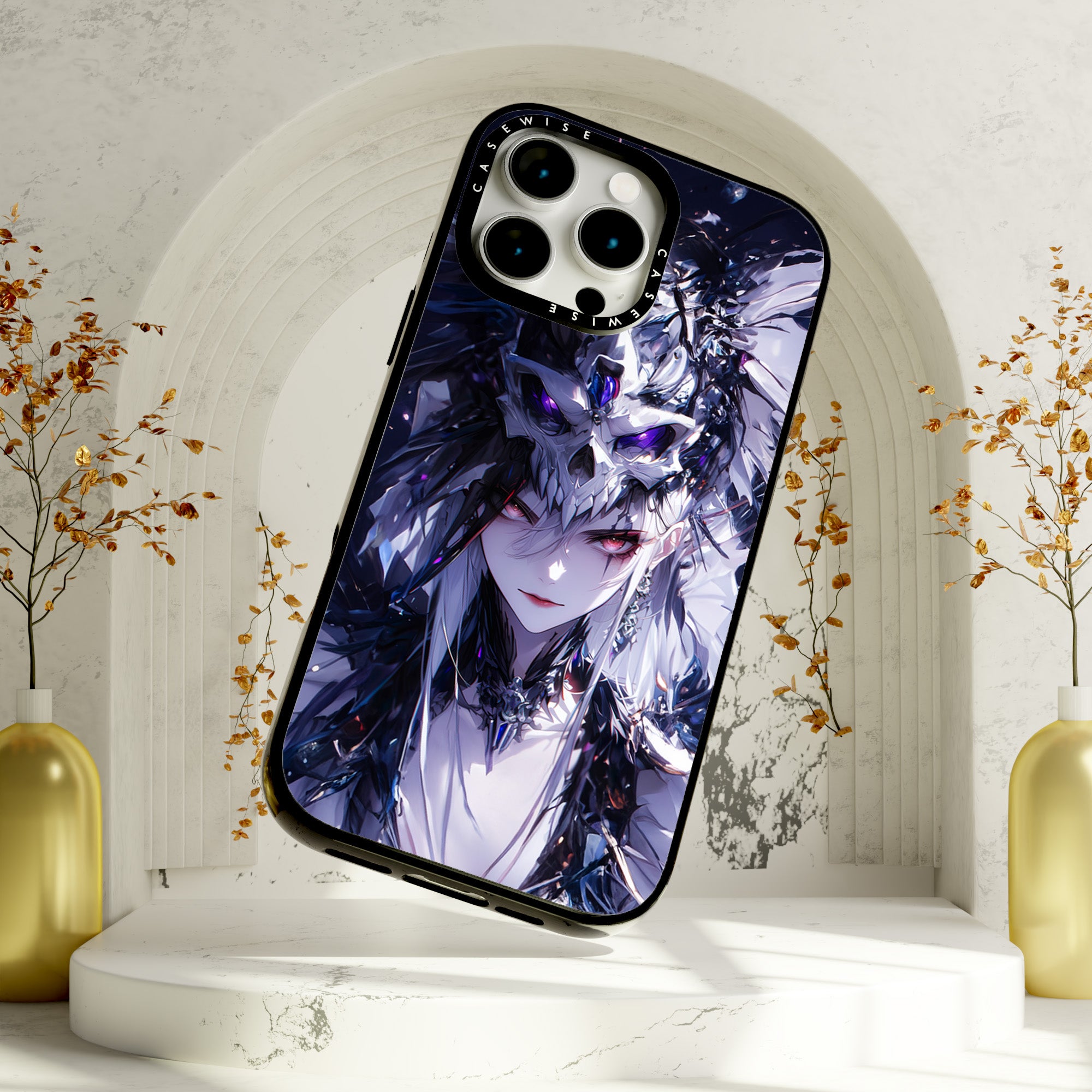 CASEWISE
CASEWISE