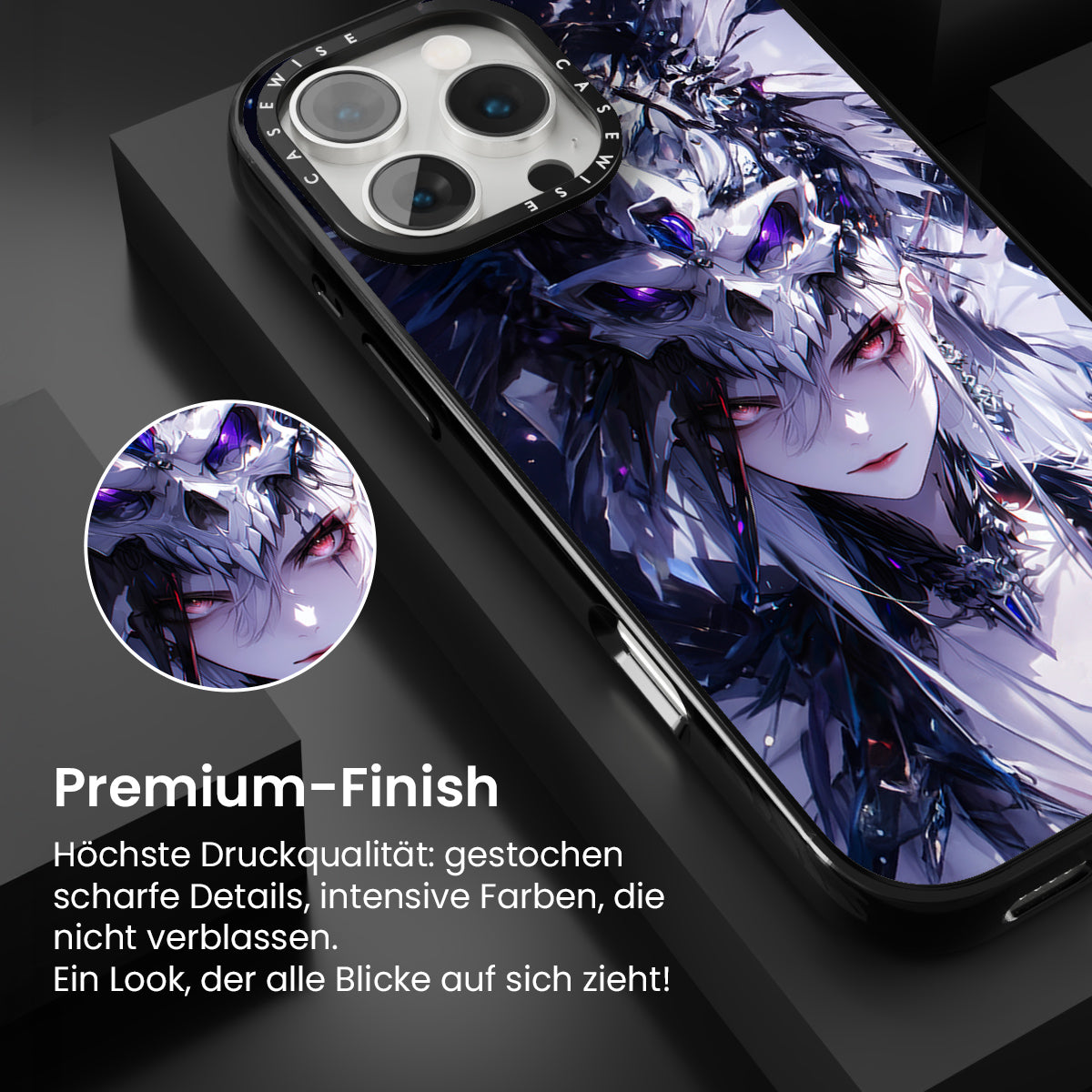 CASEWISE CASEWISE

Premium-Finish

Höchste Druckqualität: gestochen scharfe Details, intensive Farben, die nicht verblassen.
Ein Look, der alle Blicke auf sich zieht!