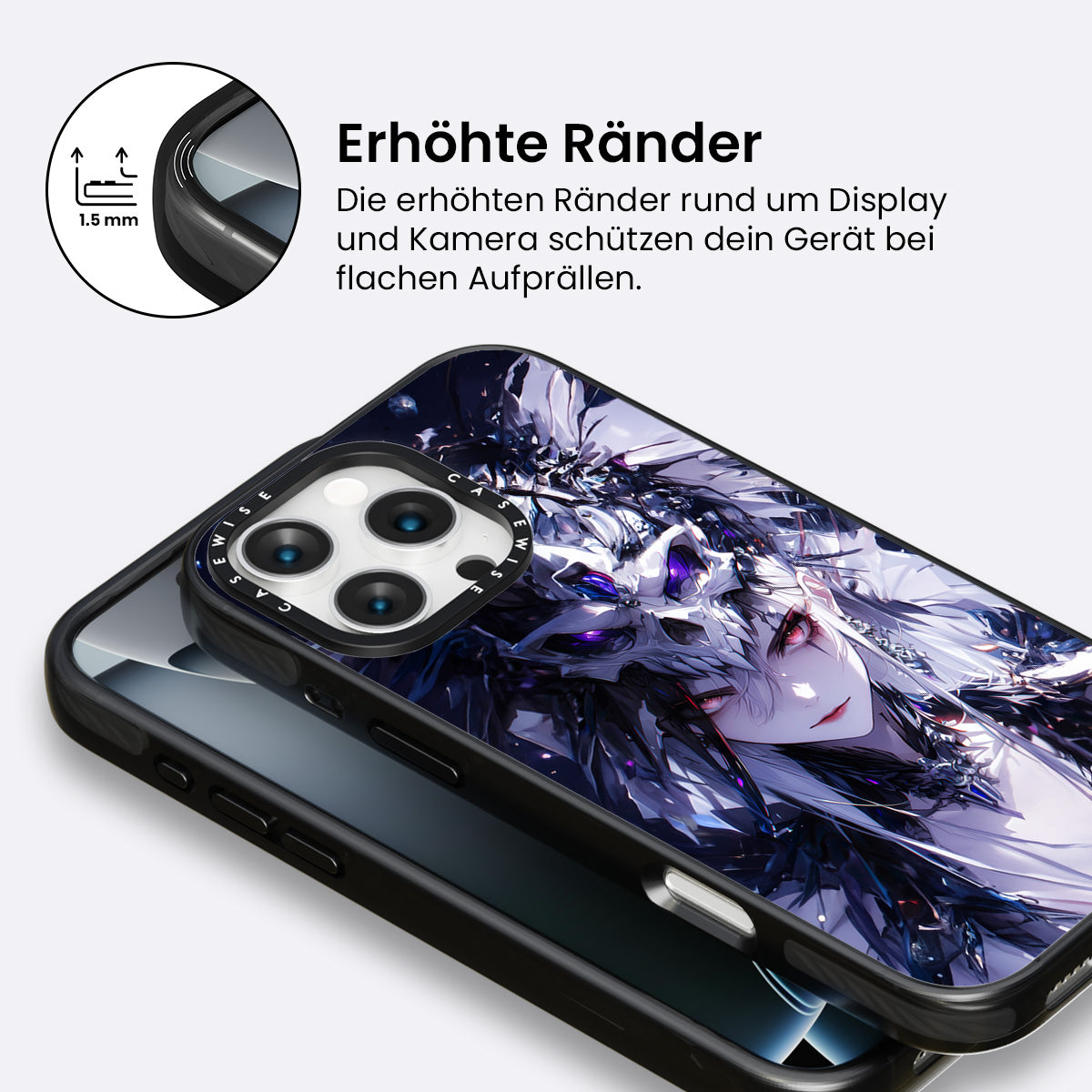 1.5 mm

Erhöhte Ränder

Die erhöhten Ränder rund um Display und Kamera schützen dein Gerät bei flachen Aufprällen.

CASEWISE CASEWISE