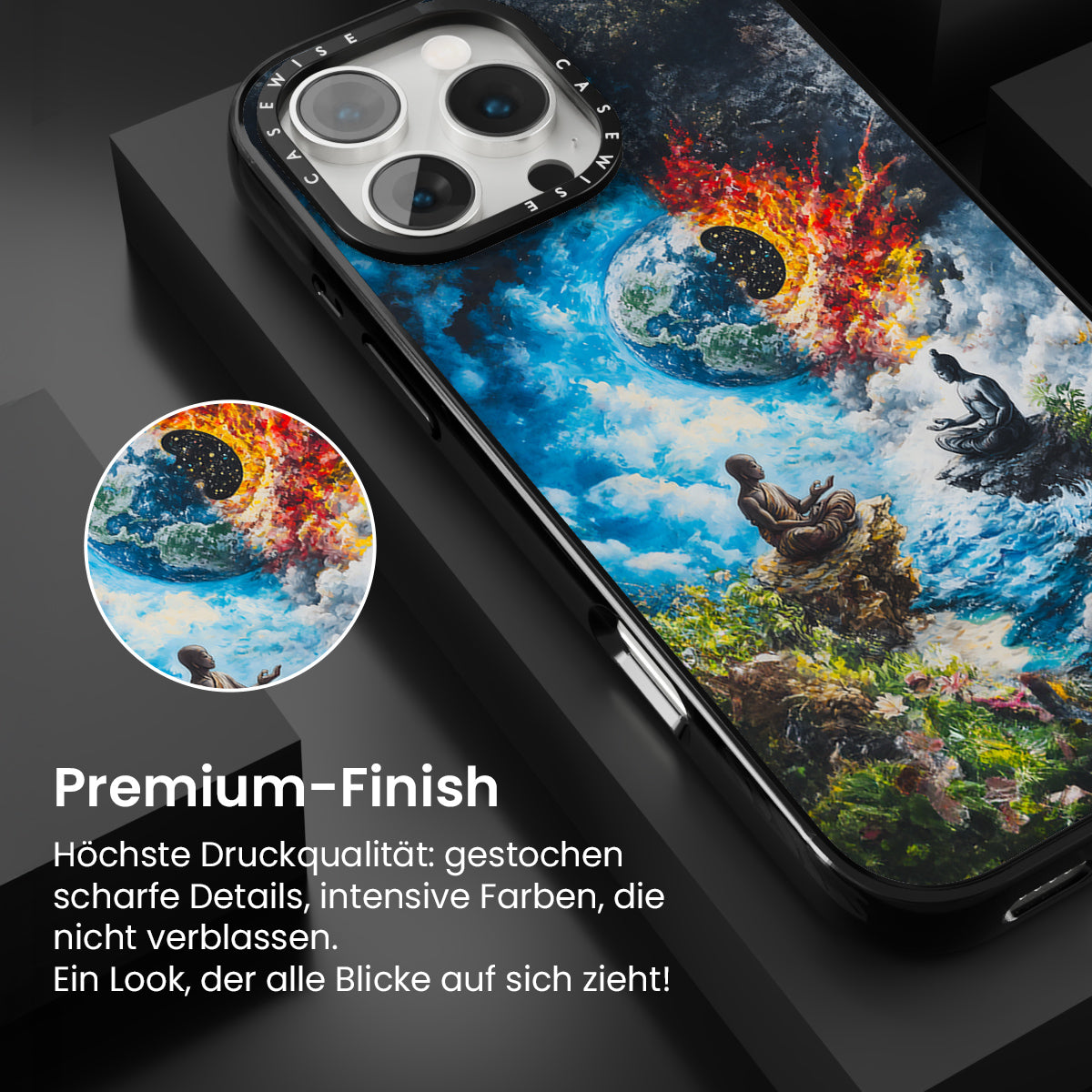 CASEWISE CASEWISE

Premium-Finish

Höchste Druckqualität: gestochen scharfe Details, intensive Farben, die nicht verblassen.
Ein Look, der alle Blicke auf sich zieht!