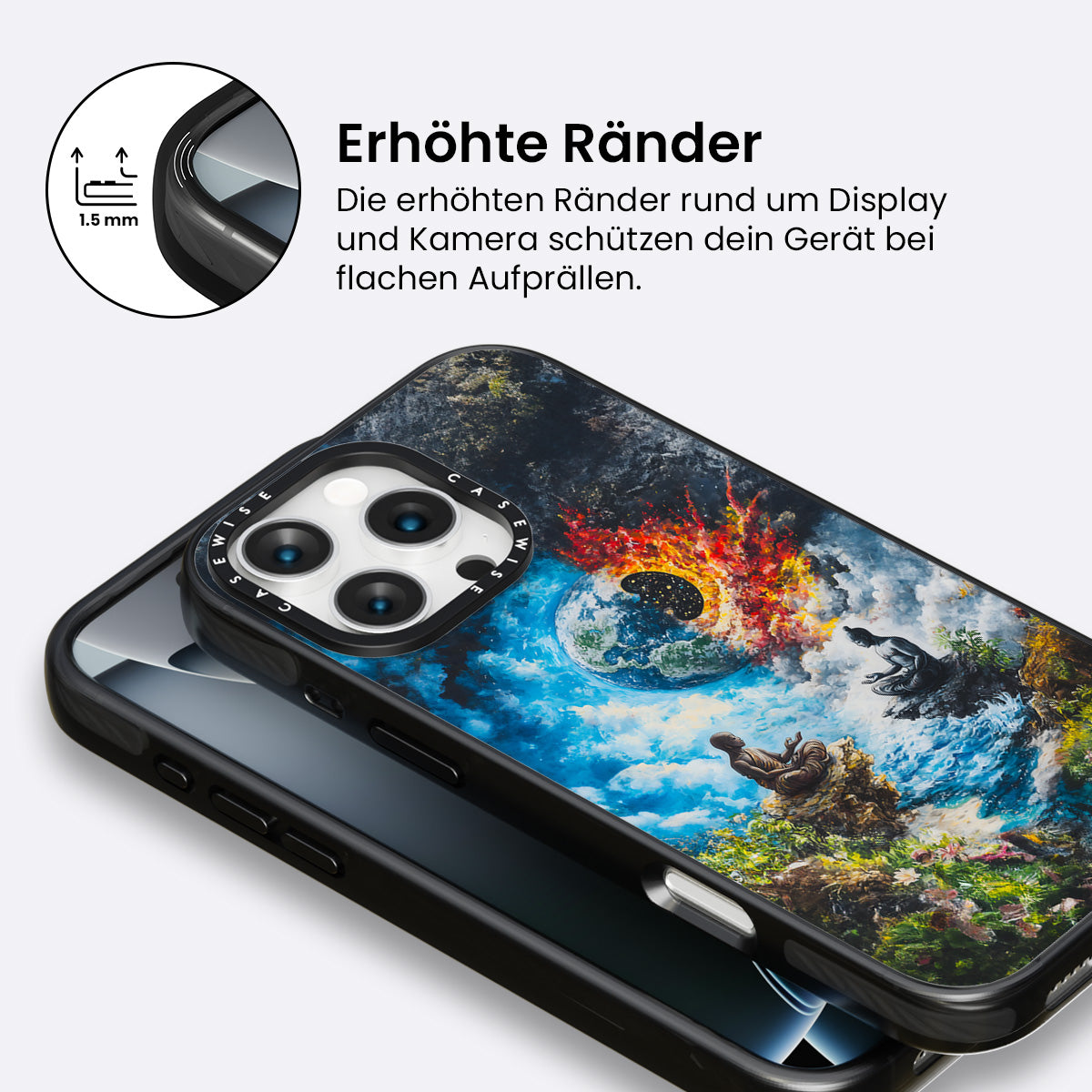 1.5 mm

Erhöhte Ränder

Die erhöhten Ränder rund um Display und Kamera schützen dein Gerät bei flachen Aufprällen.

CASEWISE CASEWISE