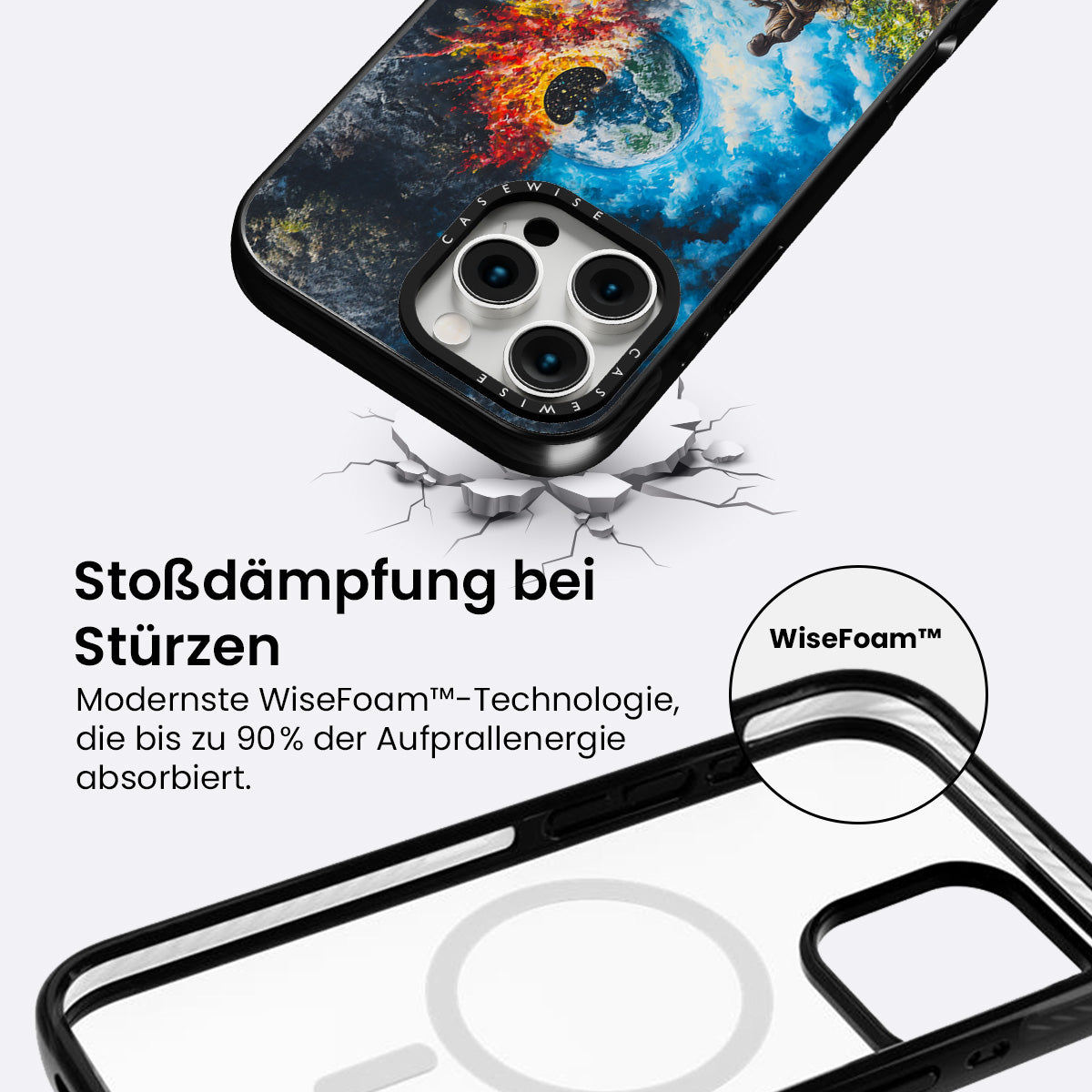 CASEWISE

CASEWISE

Stoßdämpfung bei Stürzen

Modernste WiseFoam™-Technologie, die bis zu 90% der Aufprallenergie absorbiert.

WiseFoam™