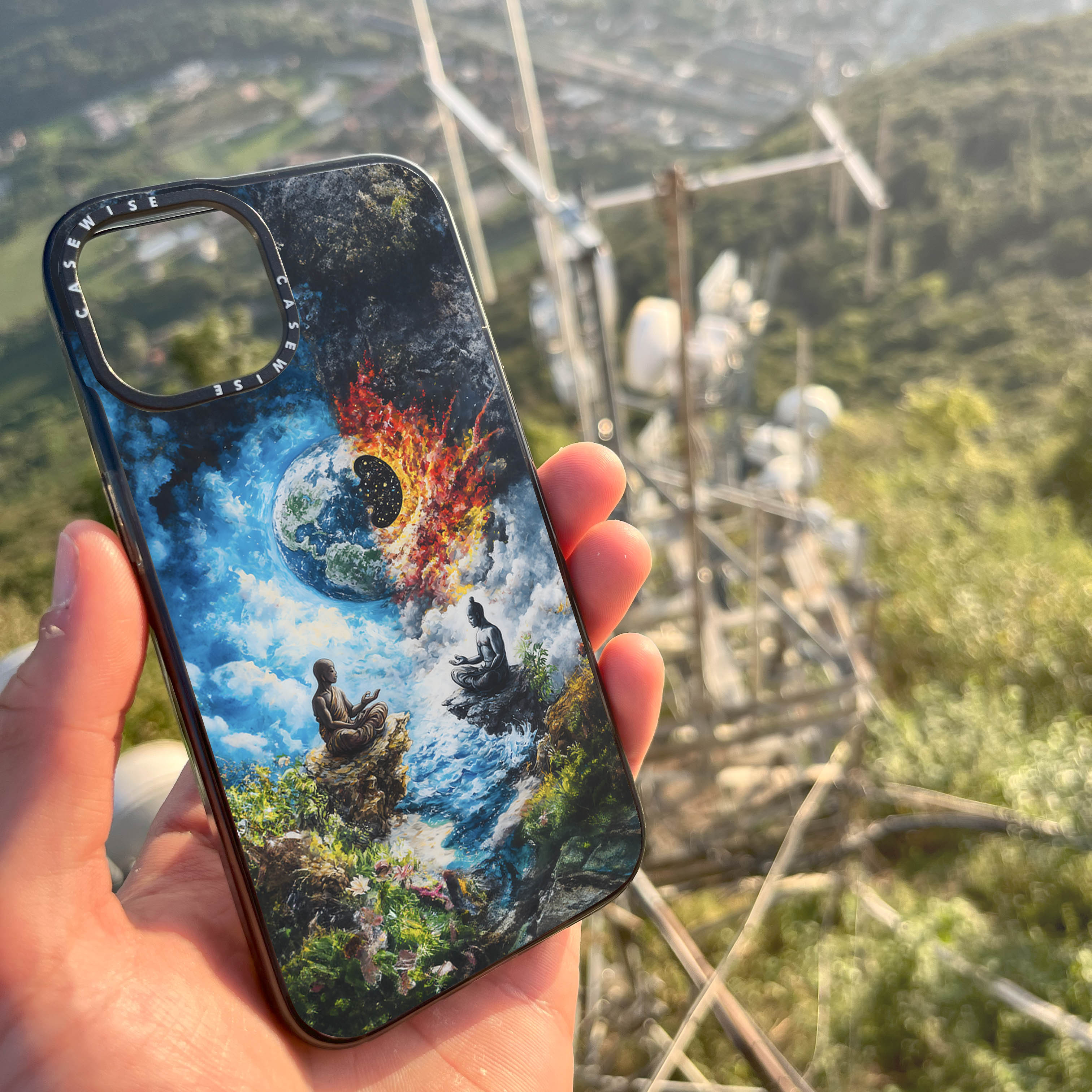 CASEWISE CASEWISE