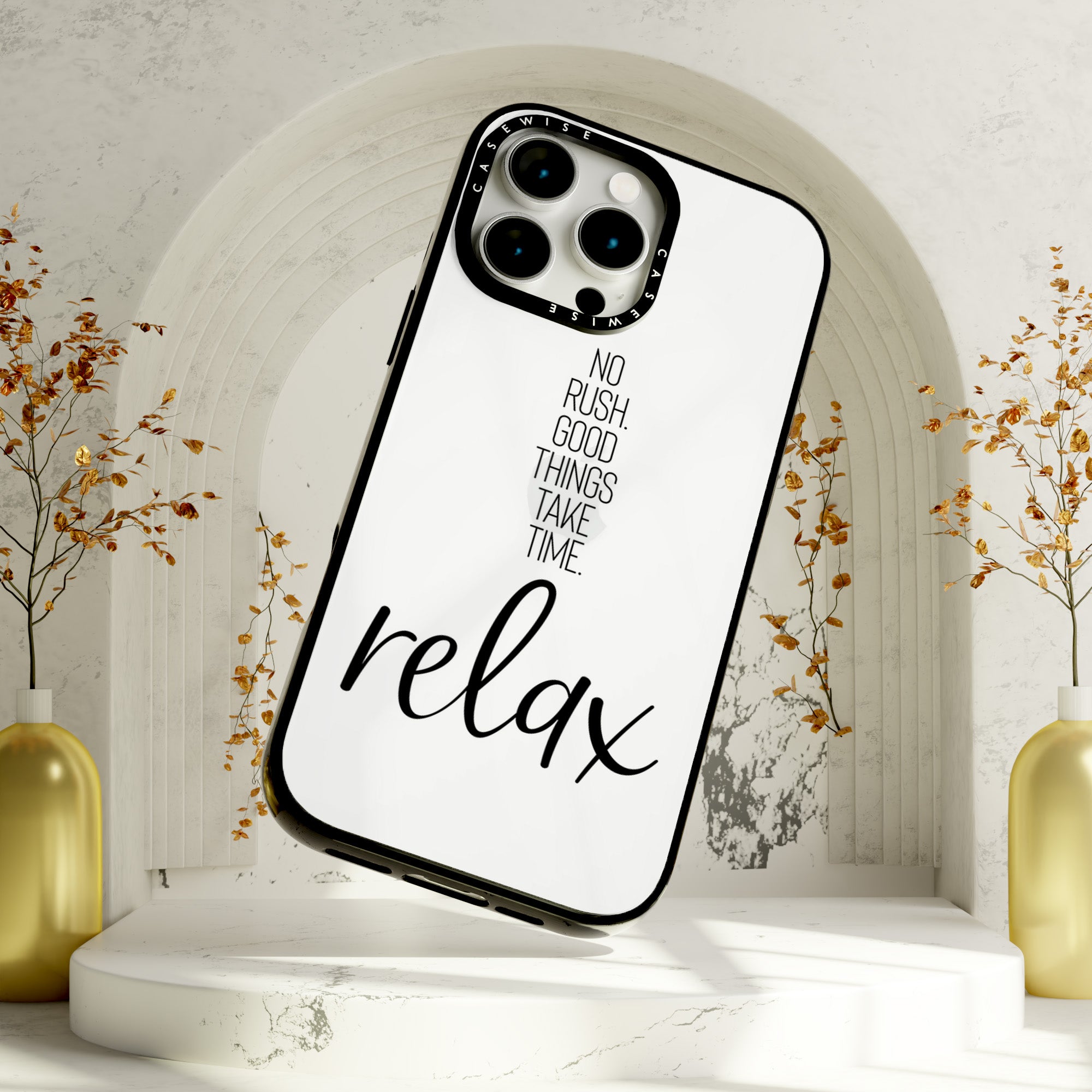 CASEWISE
CASEWISE

NO RUSH. GOOD THINGS TAKE TIME.

relax