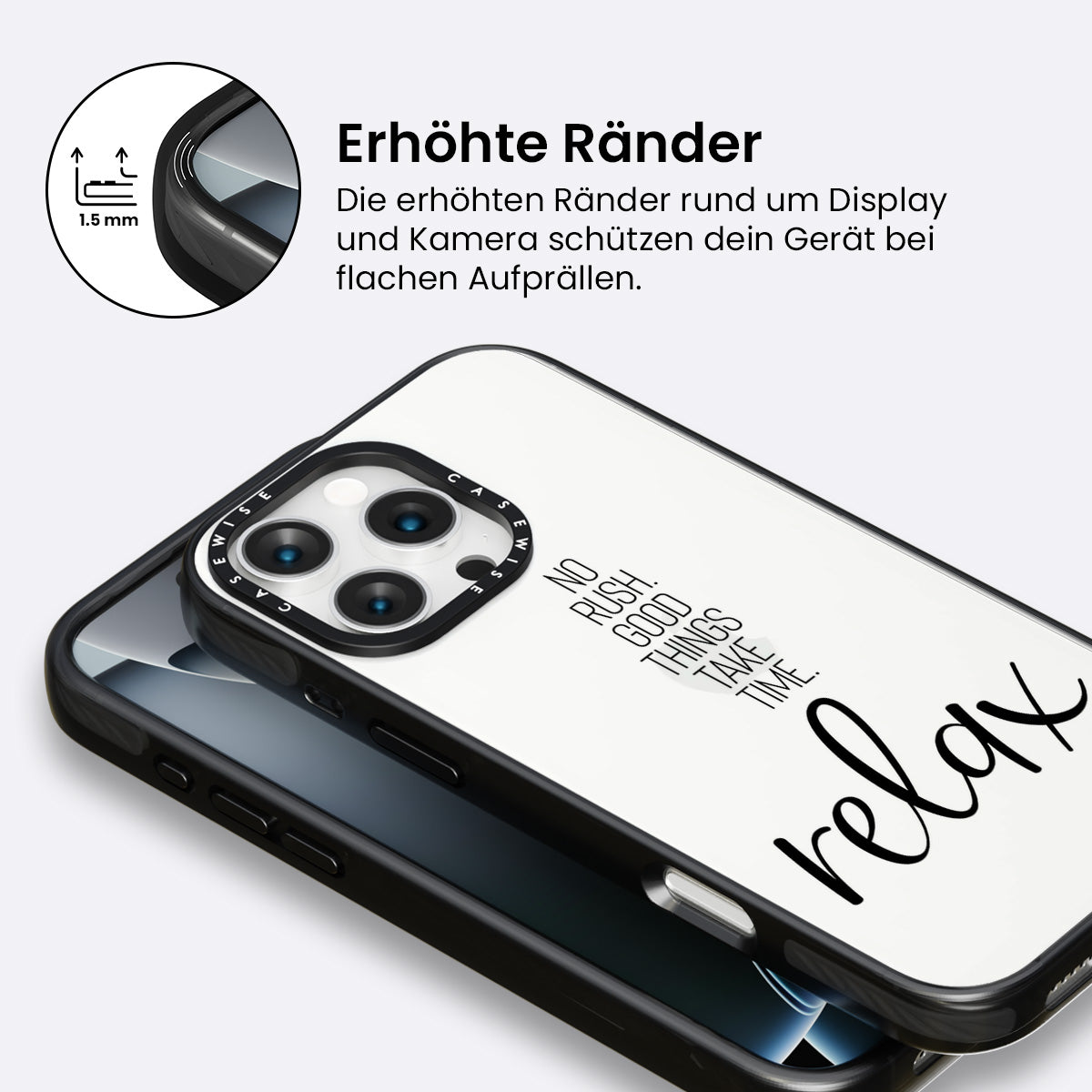 1.5 mm

Erhöhte Ränder

Die erhöhten Ränder rund um Display und Kamera schützen dein Gerät bei flachen Aufprällen.

CASEWISE CASEWISE

NO RUSH. GOOD THINGS TAKE TIME.

relax