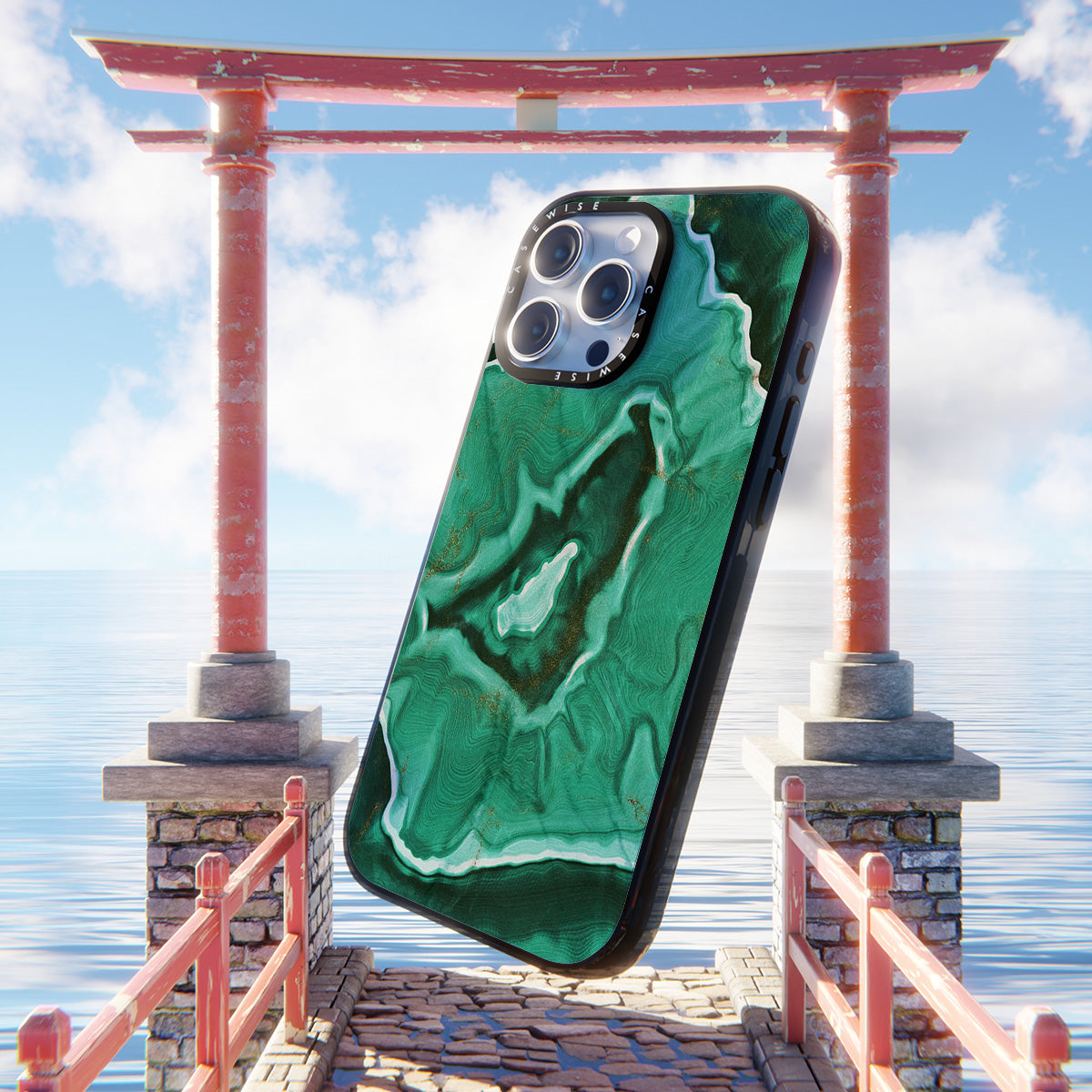 CASEWISE CASEWISE