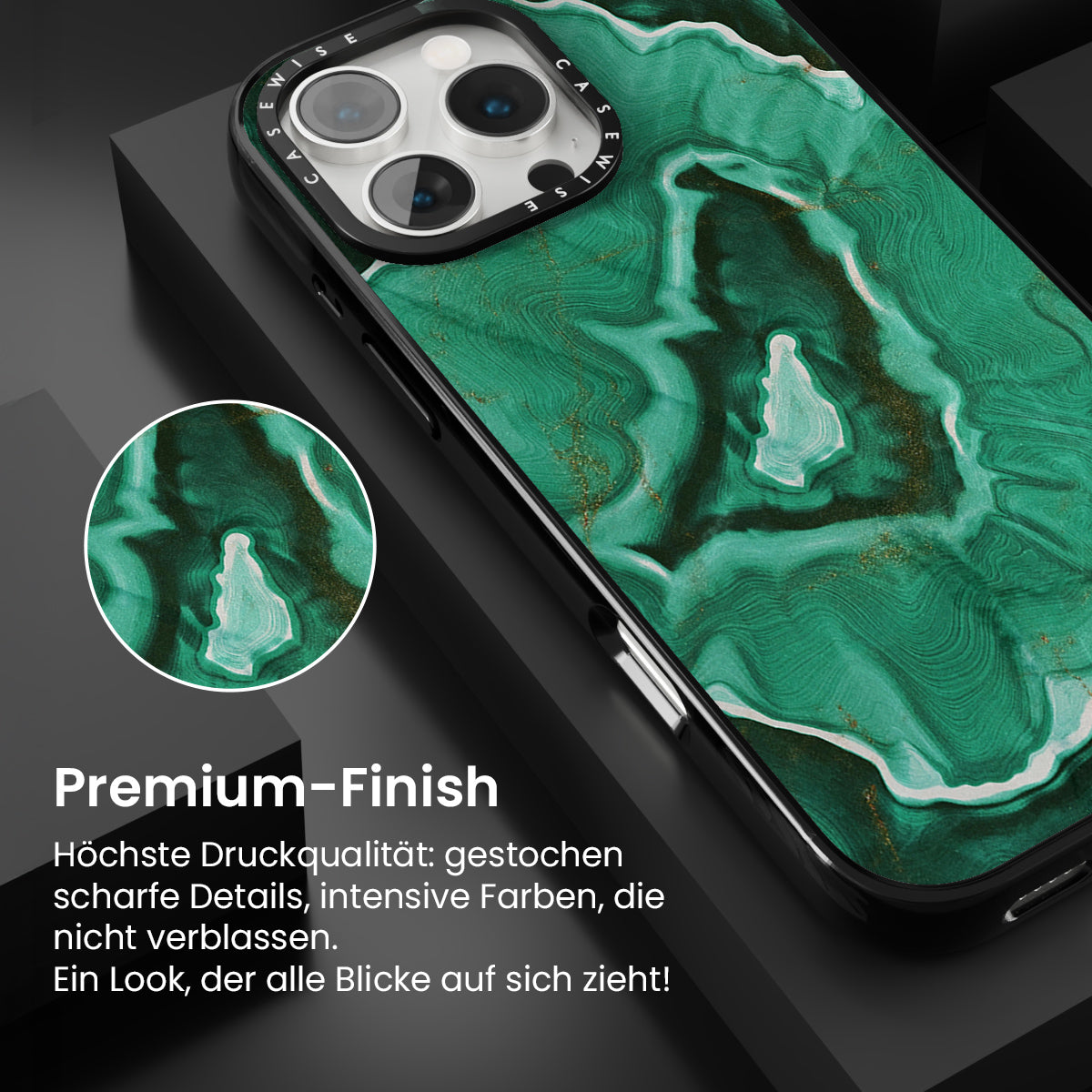 CASEWISE CASEWISE

Premium-Finish

Höchste Druckqualität: gestochen scharfe Details, intensive Farben, die nicht verblassen.
Ein Look, der alle Blicke auf sich zieht!