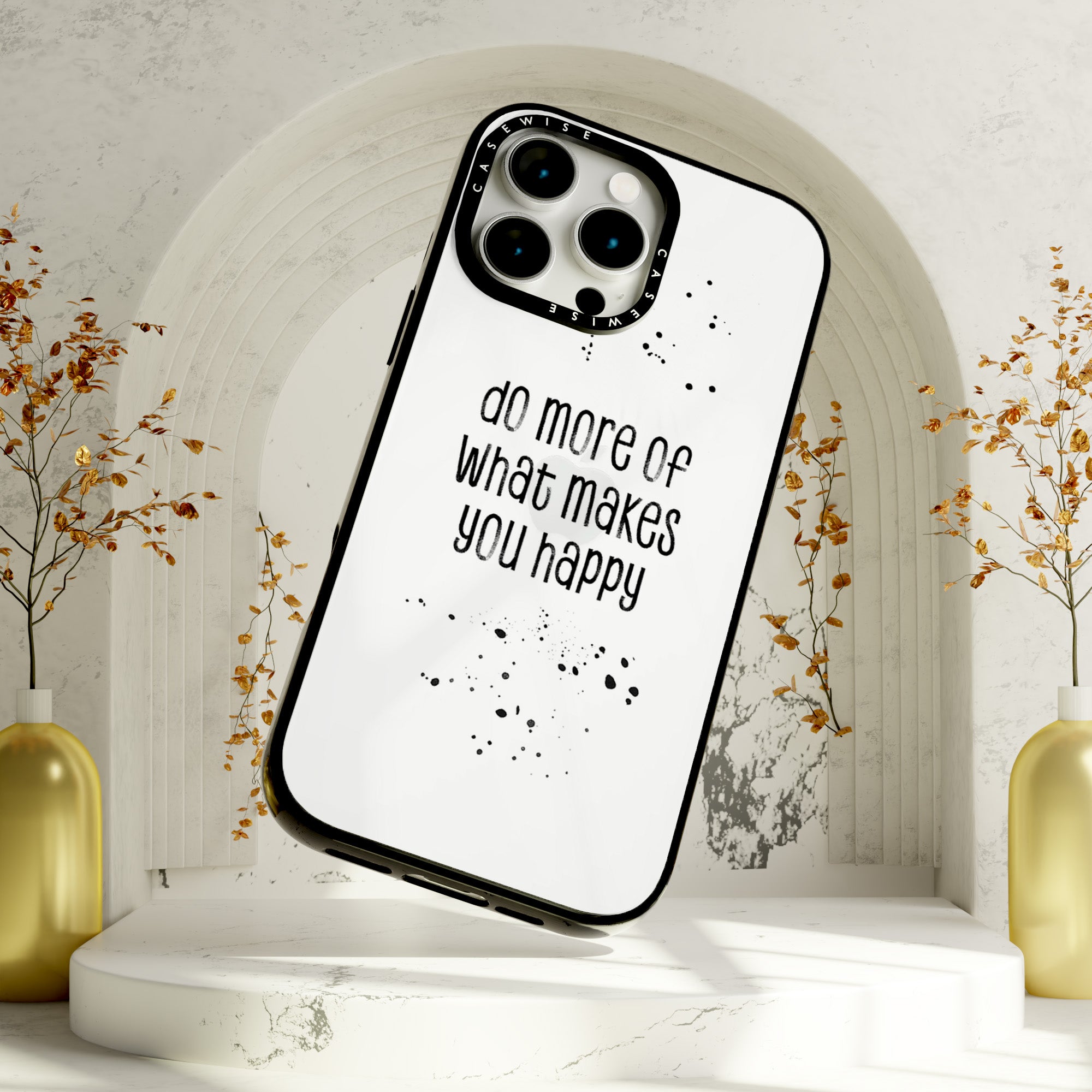 CASEWISE
CASEWISE

do more of what makes you happy