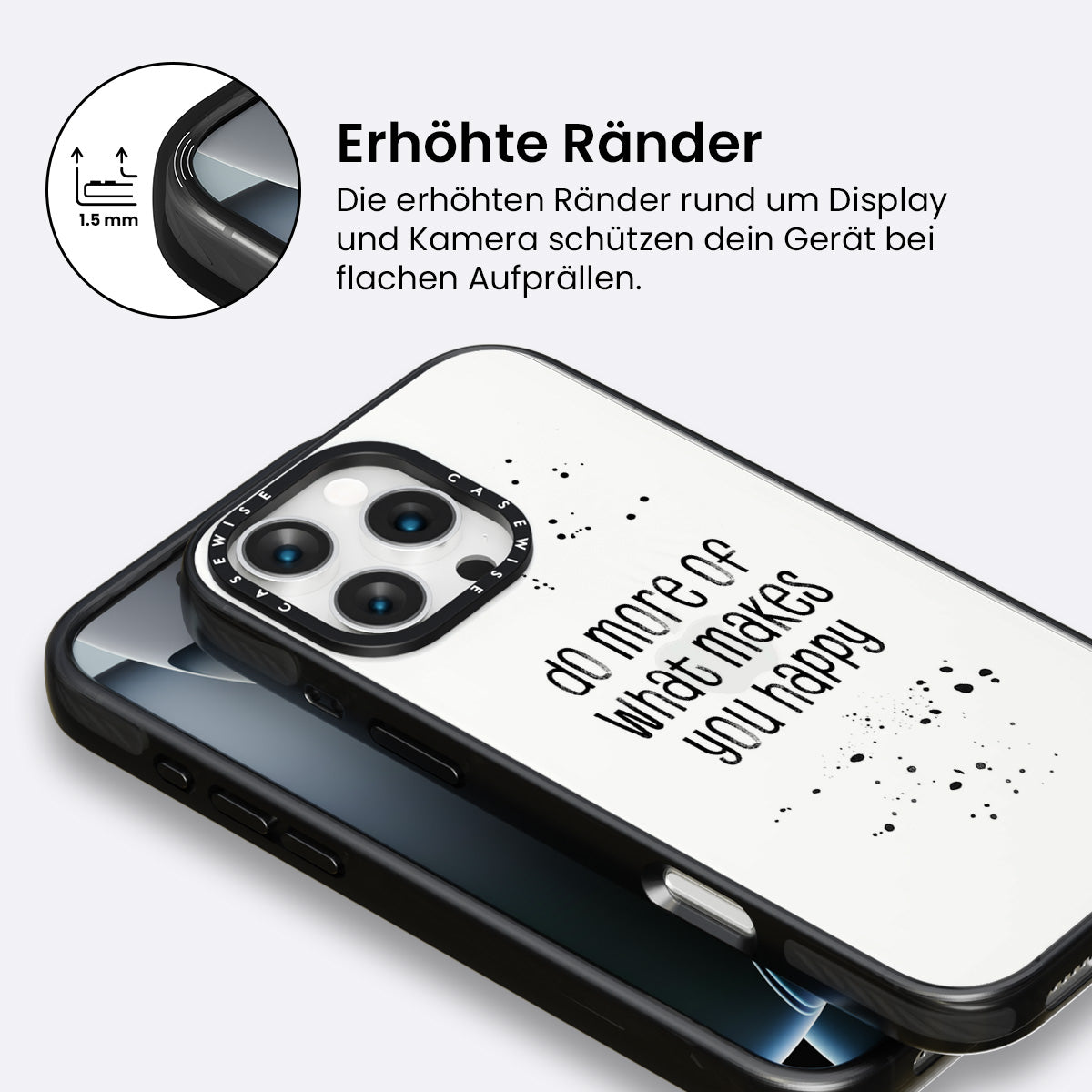 1.5 mm

Erhöhte Ränder

Die erhöhten Ränder rund um Display und Kamera schützen dein Gerät bei flachen Aufprällen.

CASEWISE CASEWISE

do more of
what makes
you happy