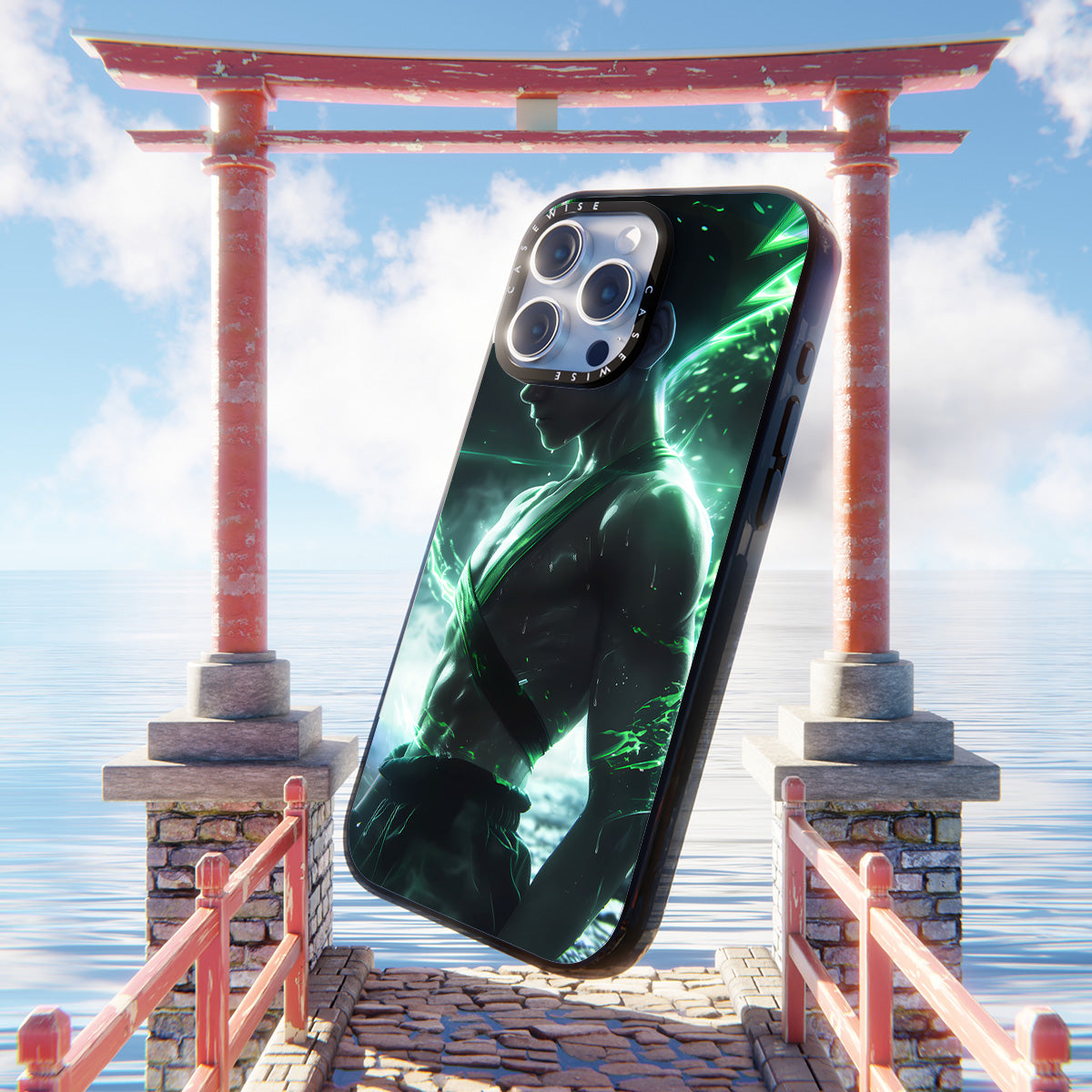 CASEWISE CASEWISE