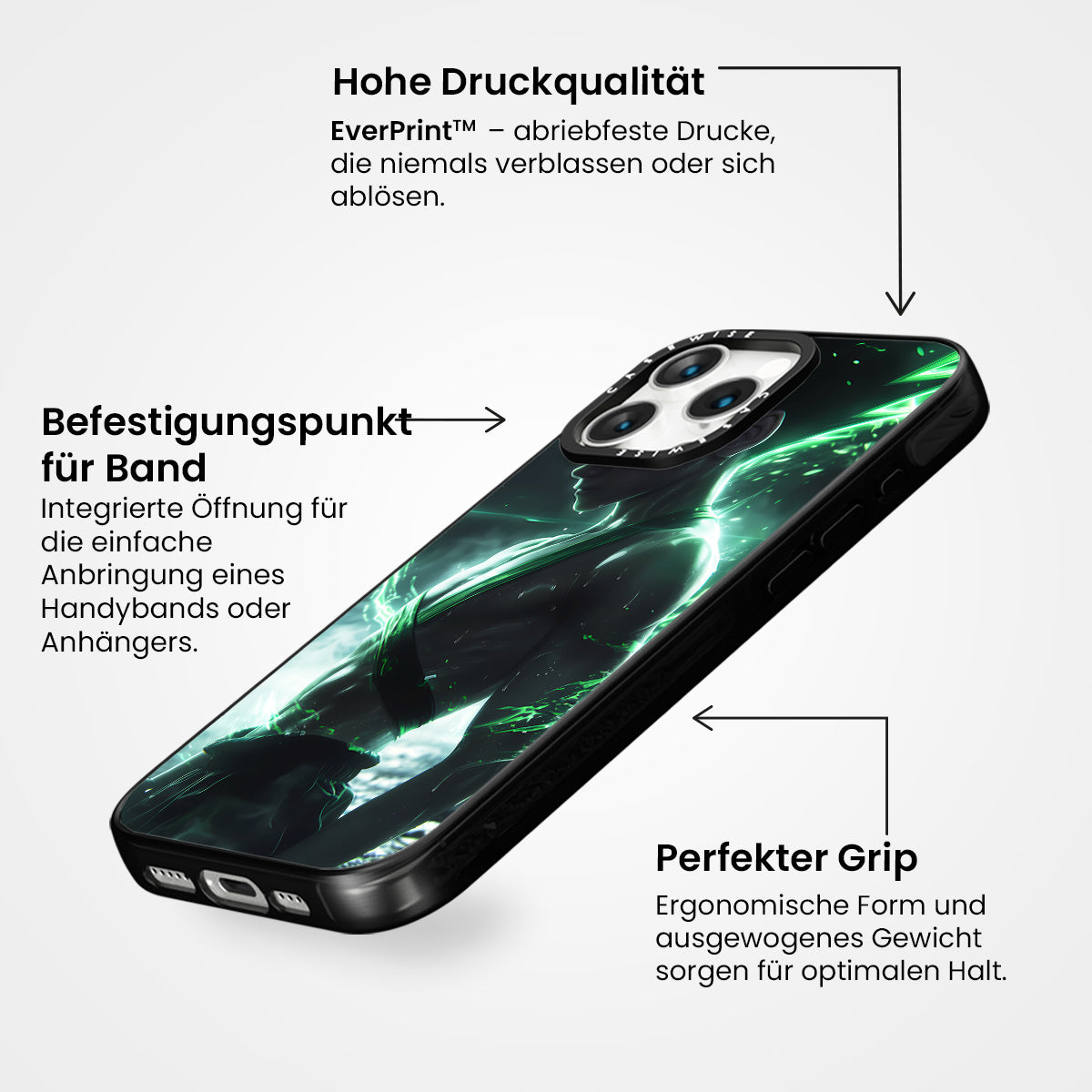 Hohe Druckqualität

EverPrint™ – abriebfeste Drucke, die niemals verblassen oder sich ablösen.

Befestigungspunkt für Band

Integrierte Öffnung für die einfache Anbringung eines Handybands oder Anhängers.

CASEWISE

CASEWISE

Perfekter Grip

Ergonomische Form und ausgewogenes Gewicht sorgen für optimalen Halt.