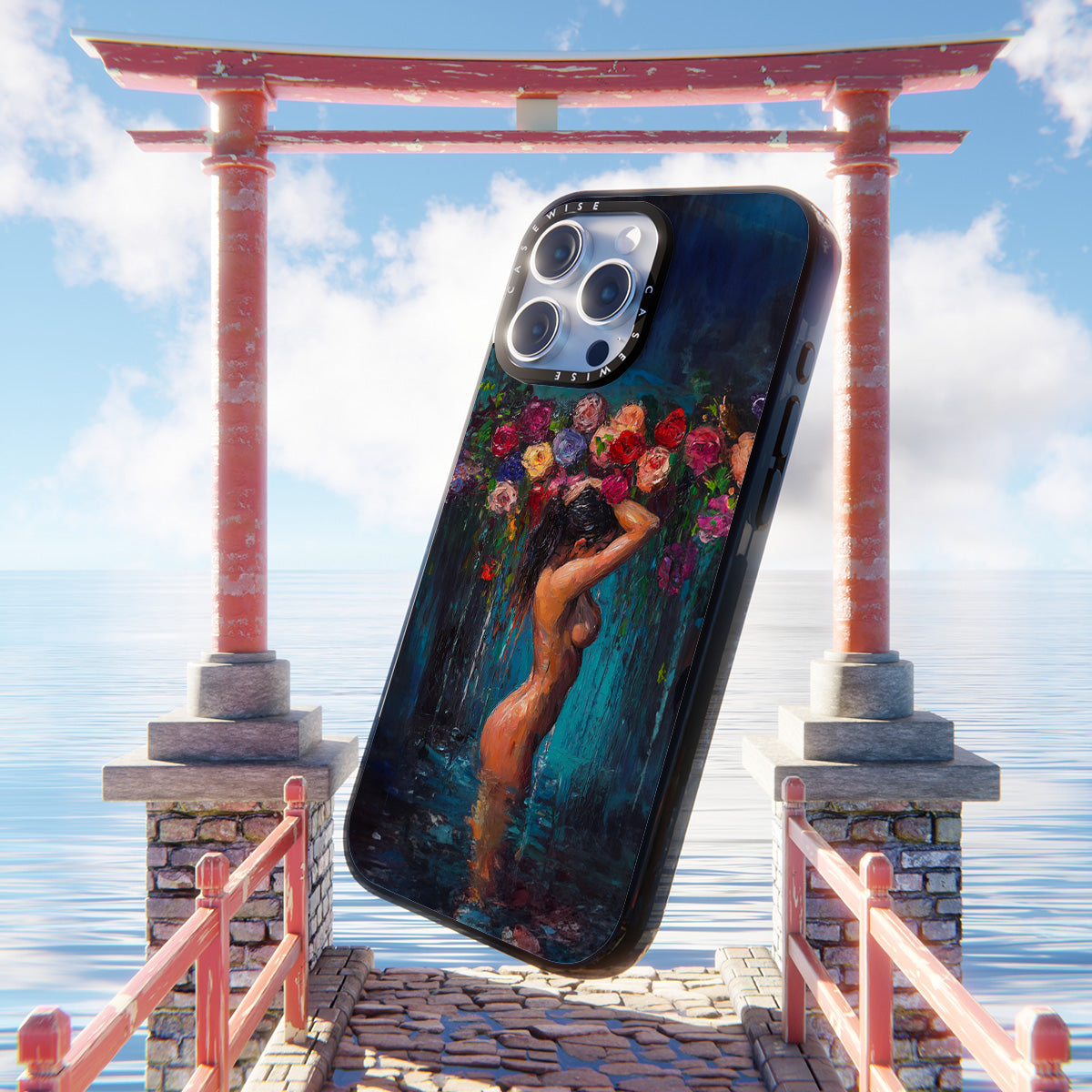 CASEWISE
CASEWISE