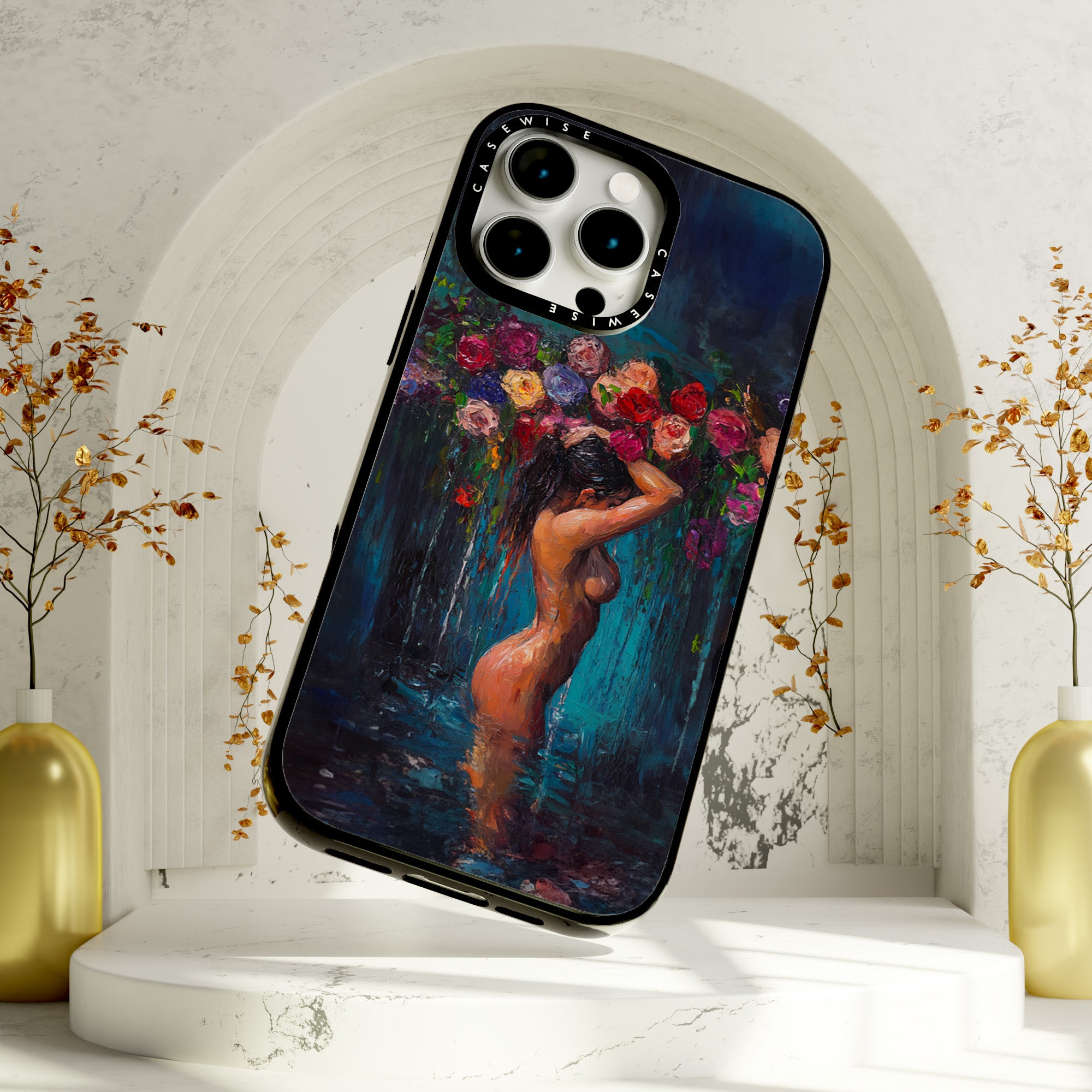 CASEWISE CASEWISE