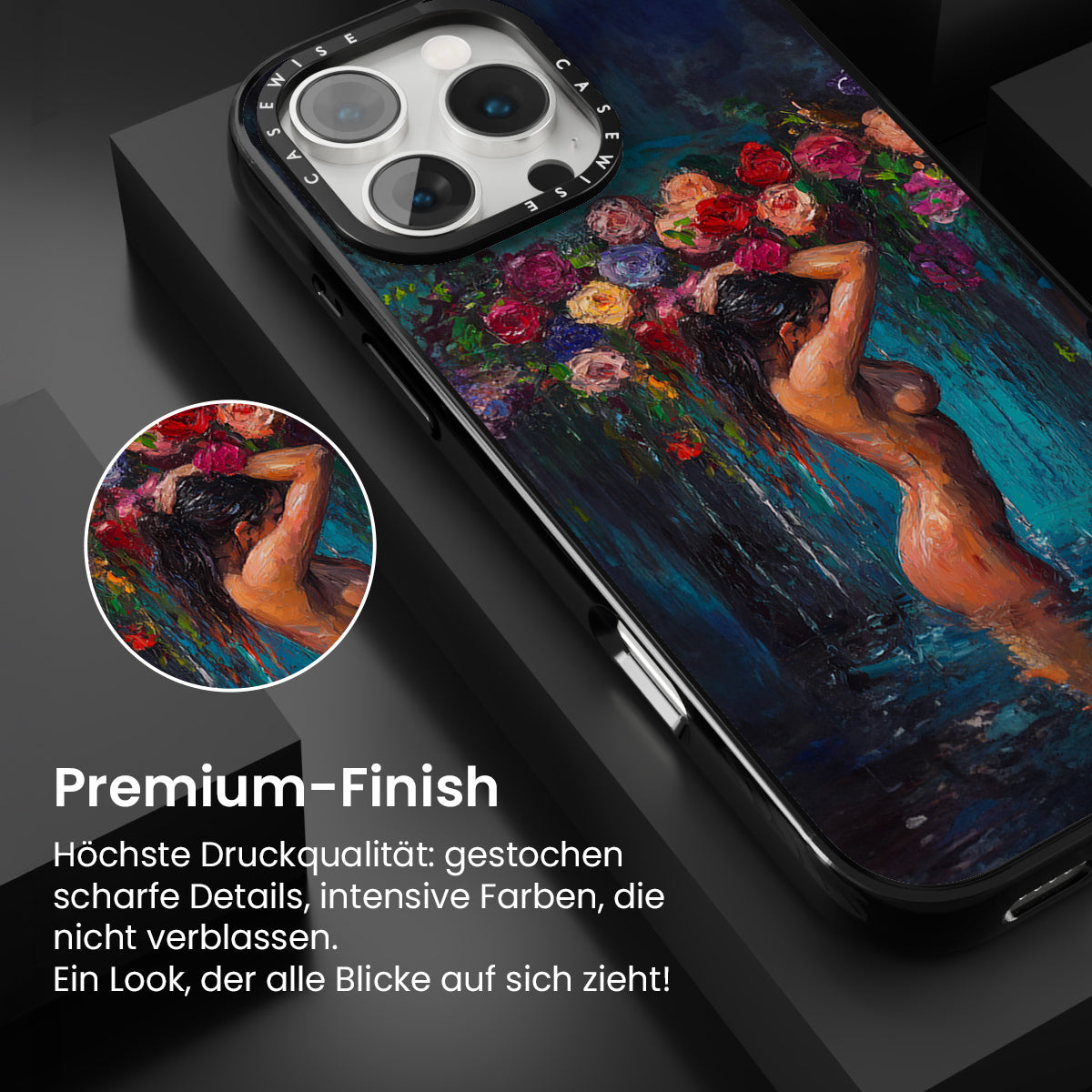 CASEWISE CASEWISE

Premium-Finish

Höchste Druckqualität: gestochen scharfe Details, intensive Farben, die nicht verblassen.
Ein Look, der alle Blicke auf sich zieht!