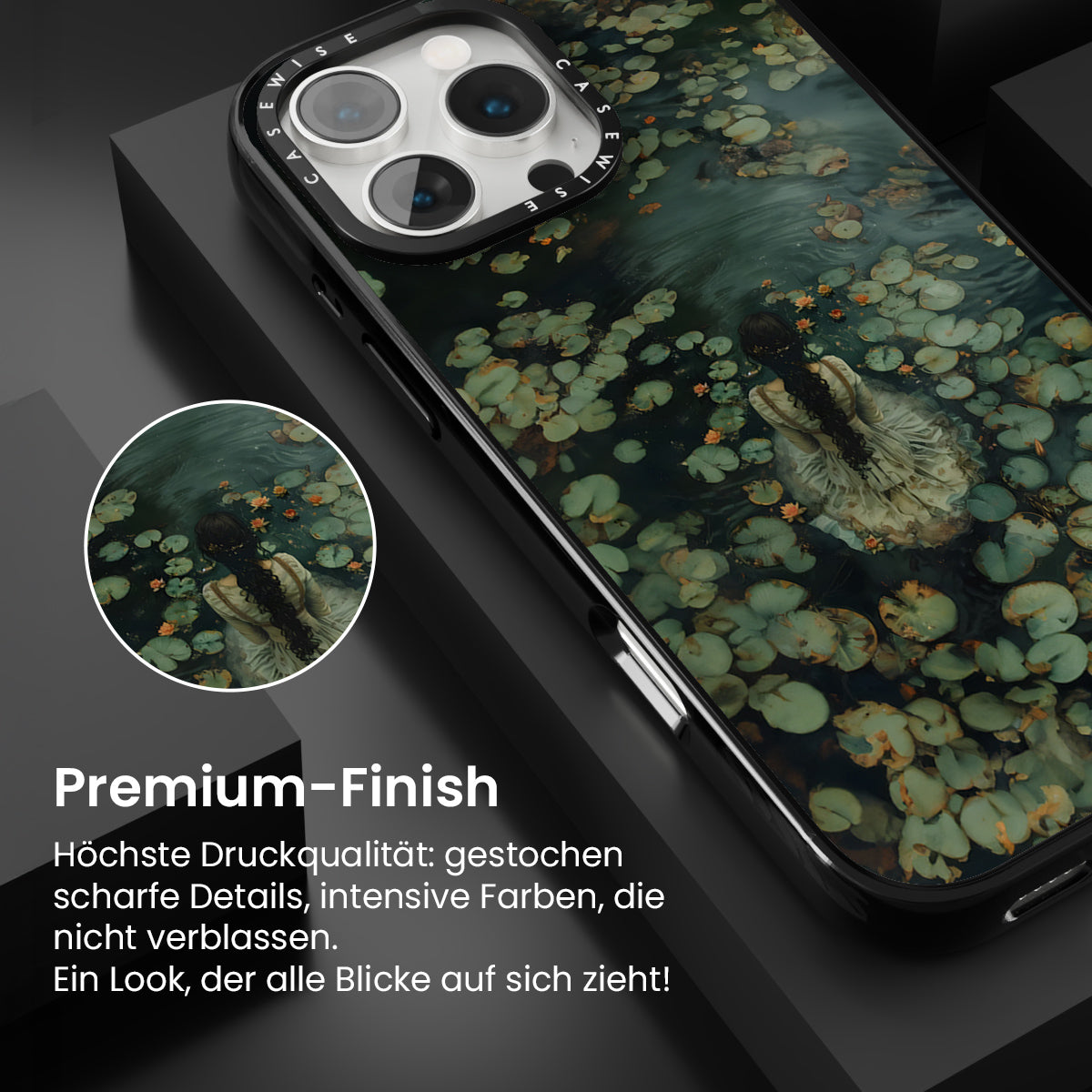 CASEWISE CASEWISE

Premium-Finish

Höchste Druckqualität: gestochen scharfe Details, intensive Farben, die nicht verblassen.
Ein Look, der alle Blicke auf sich zieht!