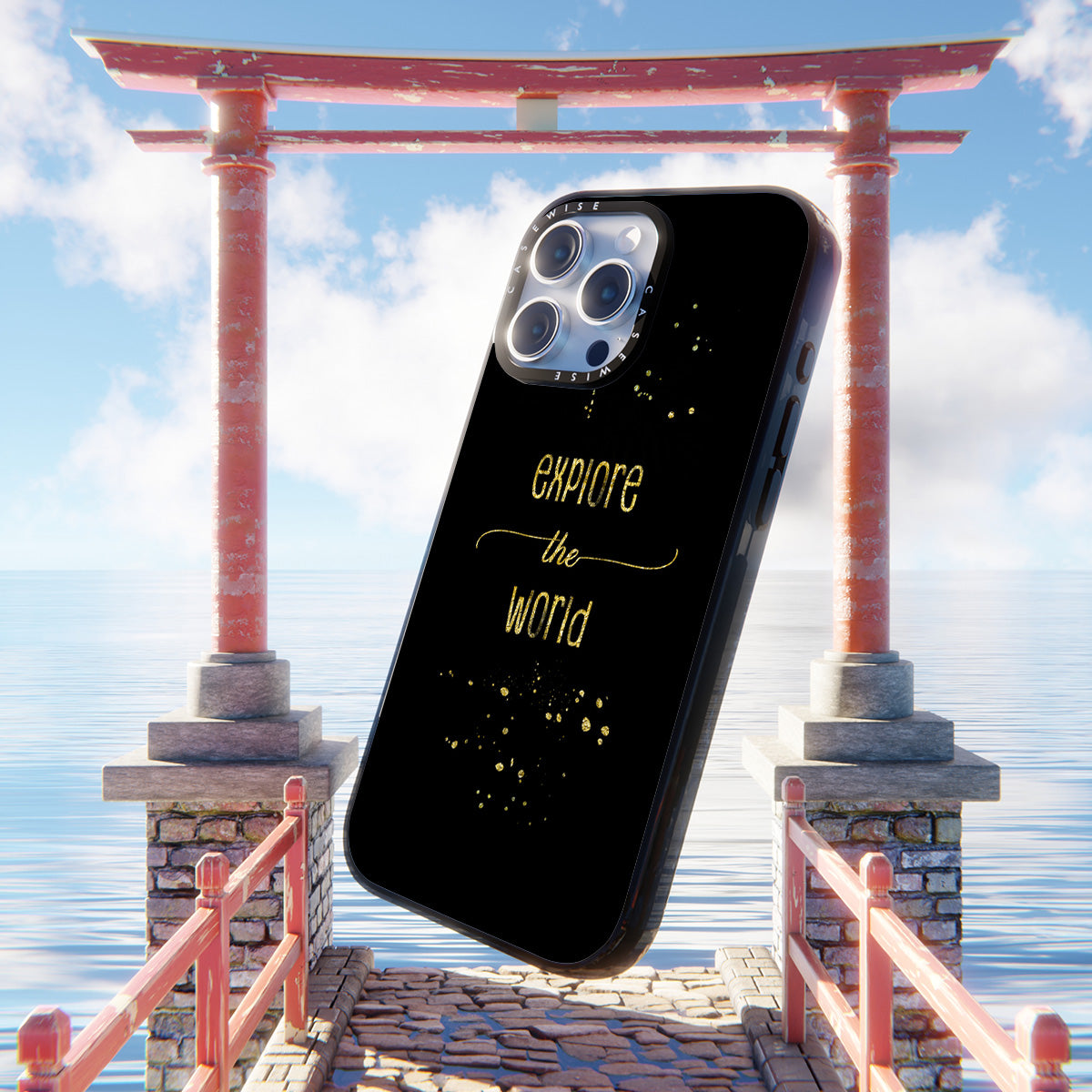 CASEWISE
CASEWISE

explore
the
world